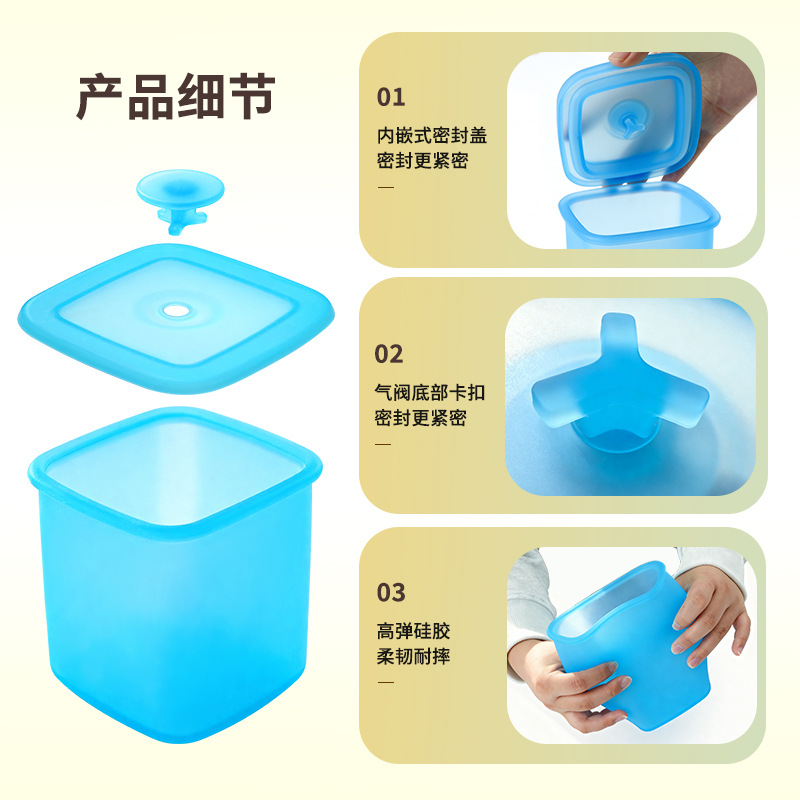 产品细节

01
内嵌式密封盖
密封更紧密
—

02
气阀底部卡扣
密封更紧密
—

03
高弹硅胶
柔韧耐摔
—