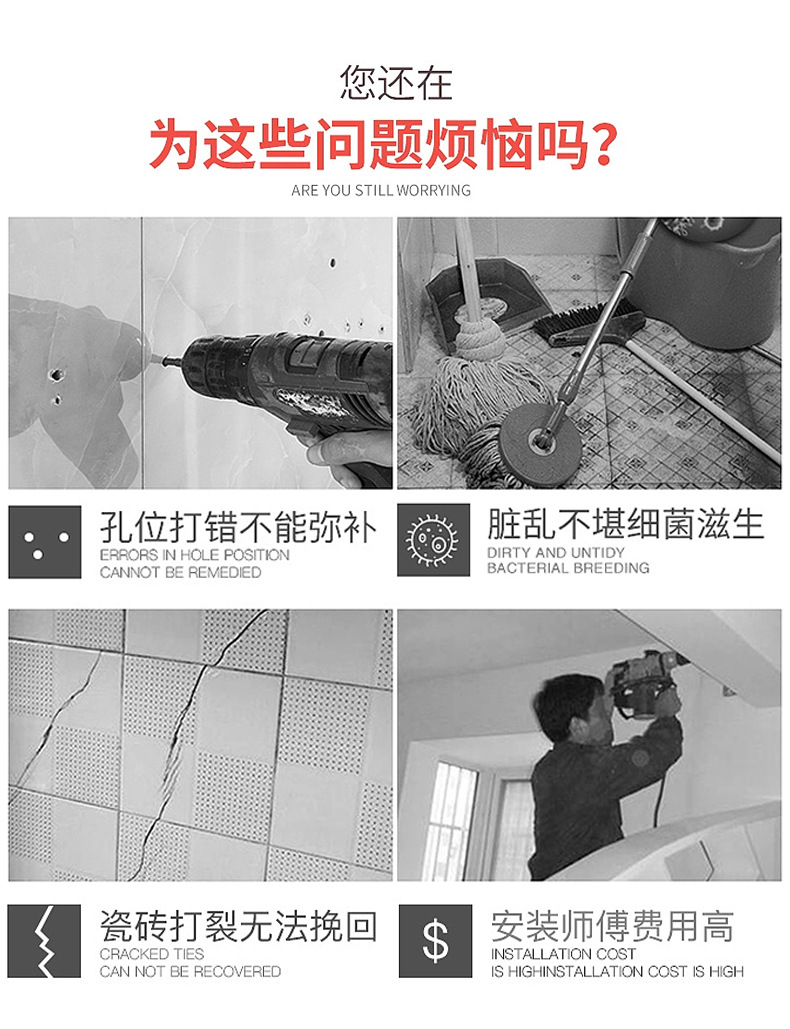 您还在
为这些问题烦恼吗？
ARE YOU STILL WORRYING

孔位打错不能弥补
ERRORS IN HOLE POSITION
CANNOT BE REMEDIED

脏乱不堪细菌滋生
DIRTY AND UNTIDY
BACTERIAL BREEDING

瓷砖打裂无法挽回
CRACKED TIES
CAN NOT BE RECOVERED

$
安装师傅费用高
INSTALLATION COST
IS HIGHINSTALLATION COST IS HIGH