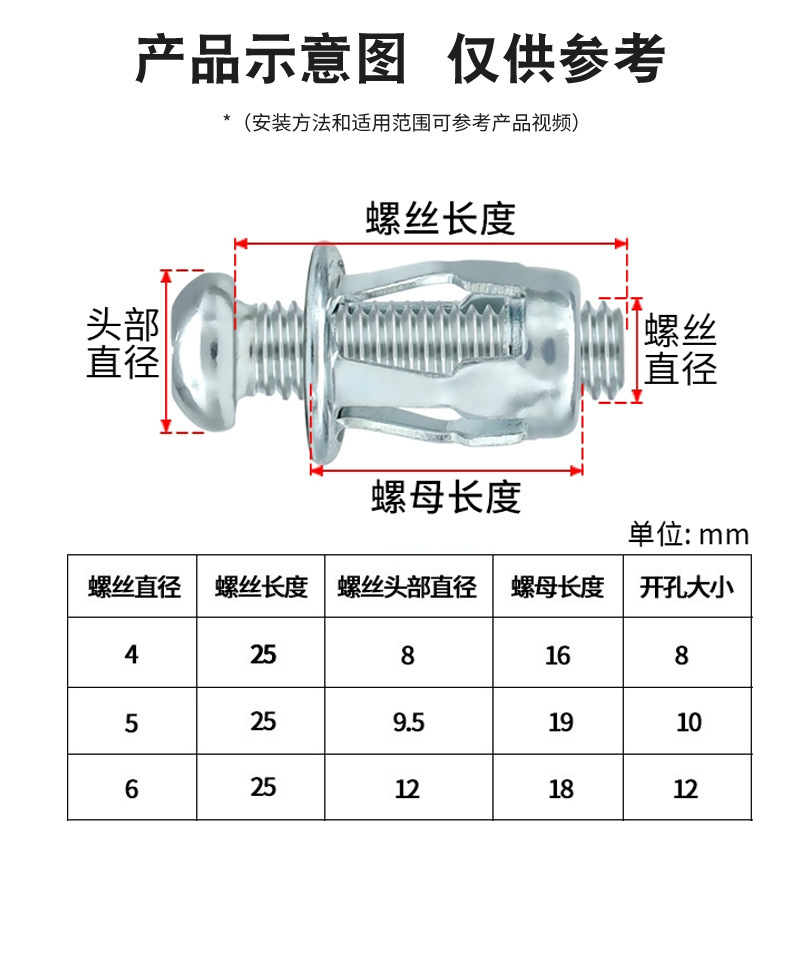 产品示意图 仅供参考

*（安装方法和适用范围可参考产品视频）

螺丝长度

头部直径

螺丝直径

螺母长度

单位: mm

| 螺丝直径 | 螺丝长度 | 螺丝头部直径 | 螺母长度 | 开孔大小 |
|---|---|---|---|---|
| 4 | 25 | 8 | 16 | 8 |
| 5 | 25 | 9.5 | 19 | 10 |
| 6 | 25 | 12 | 18 | 12 |