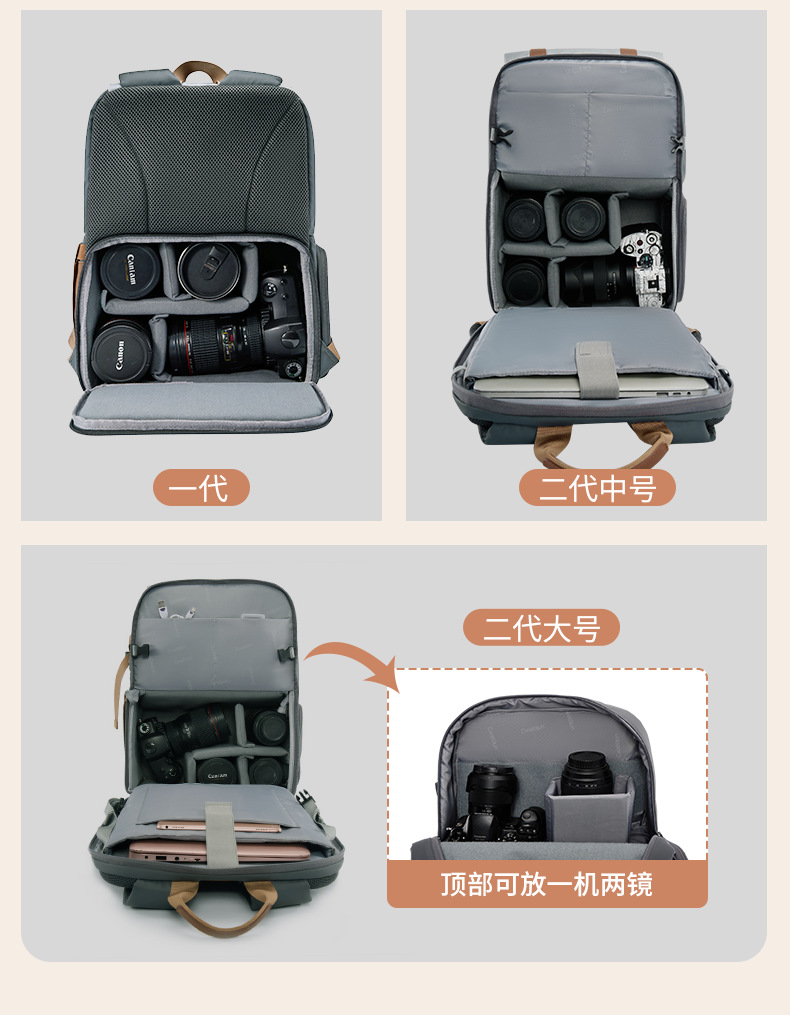 Canon

Canon

一代

二代中号

二代大号

顶部可放一机两镜