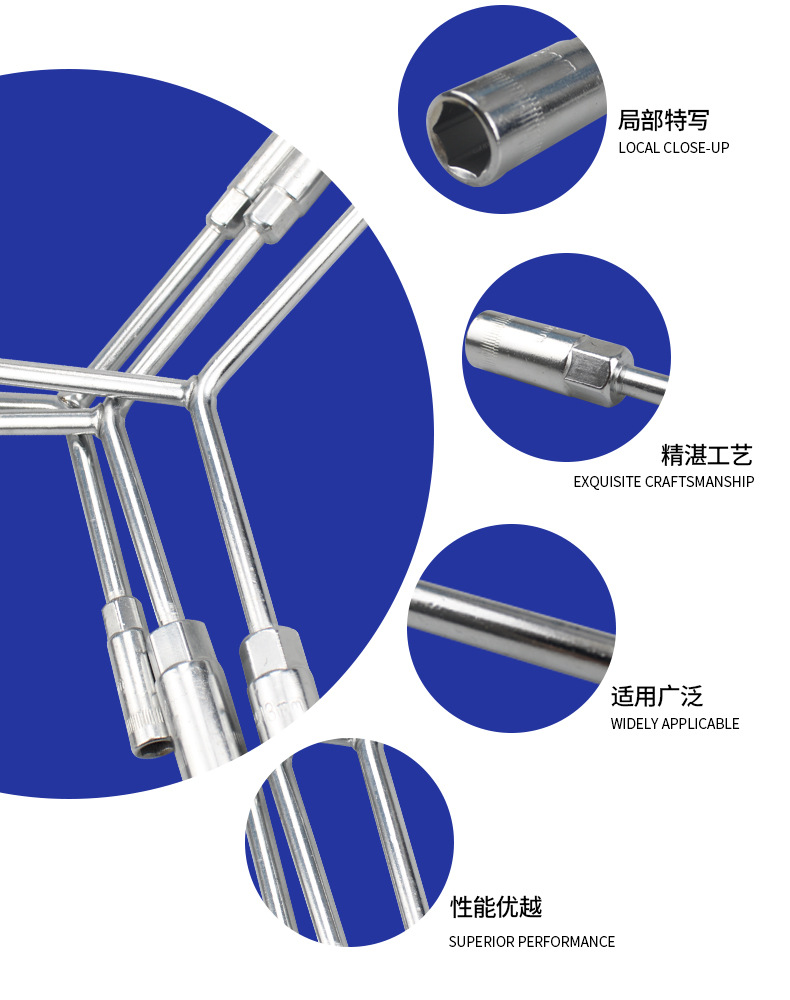 局部特写
LOCAL CLOSE-UP

精湛工艺
EXQUISITE CRAFTSMANSHIP

适用广泛
WIDELY APPLICABLE

性能优越
SUPERIOR PERFORMANCE