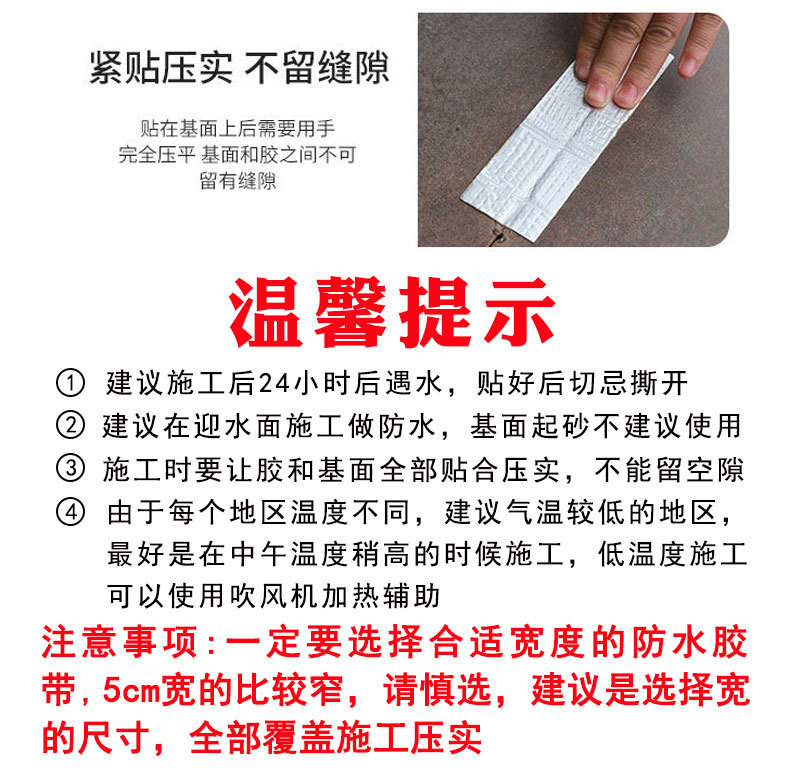 紧贴压实 不留缝隙

贴在基面上后需要用手完全压平 基面和胶之间不可留有缝隙

温馨提示

① 建议施工后24小时后遇水，贴好后切忌撕开

② 建议在迎水面施工做防水，基面起砂不建议使用

③ 施工时要让胶和基面全部贴合压实，不能留空隙

④ 由于每个地区温度不同，建议气温较低的地区，最好是在中午温度稍高的时候施工，低温度施工可以使用吹风机加热辅助

注意事项:一定要选择合适宽度的防水胶带,5cm宽的比较窄，请慎选，建议是选择宽的尺寸，全部覆盖施工压实