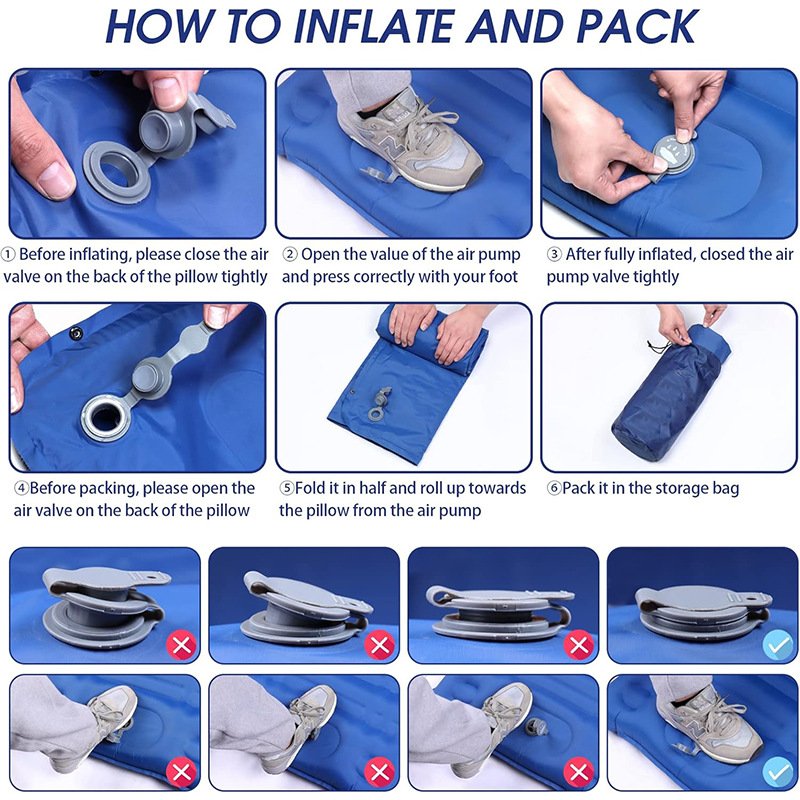 HOW TO INFLATE AND PACK

① Before inflating, please close the air valve on the back of the pillow tightly

② Open the value of the air pump and press correctly with your foot

③ After fully inflated, closed the air pump valve tightly

④Before packing, please open the air valve on the back of the pillow

⑤Fold it in half and roll up towards the pillow from the air pump

⑥Pack it in the storage bag