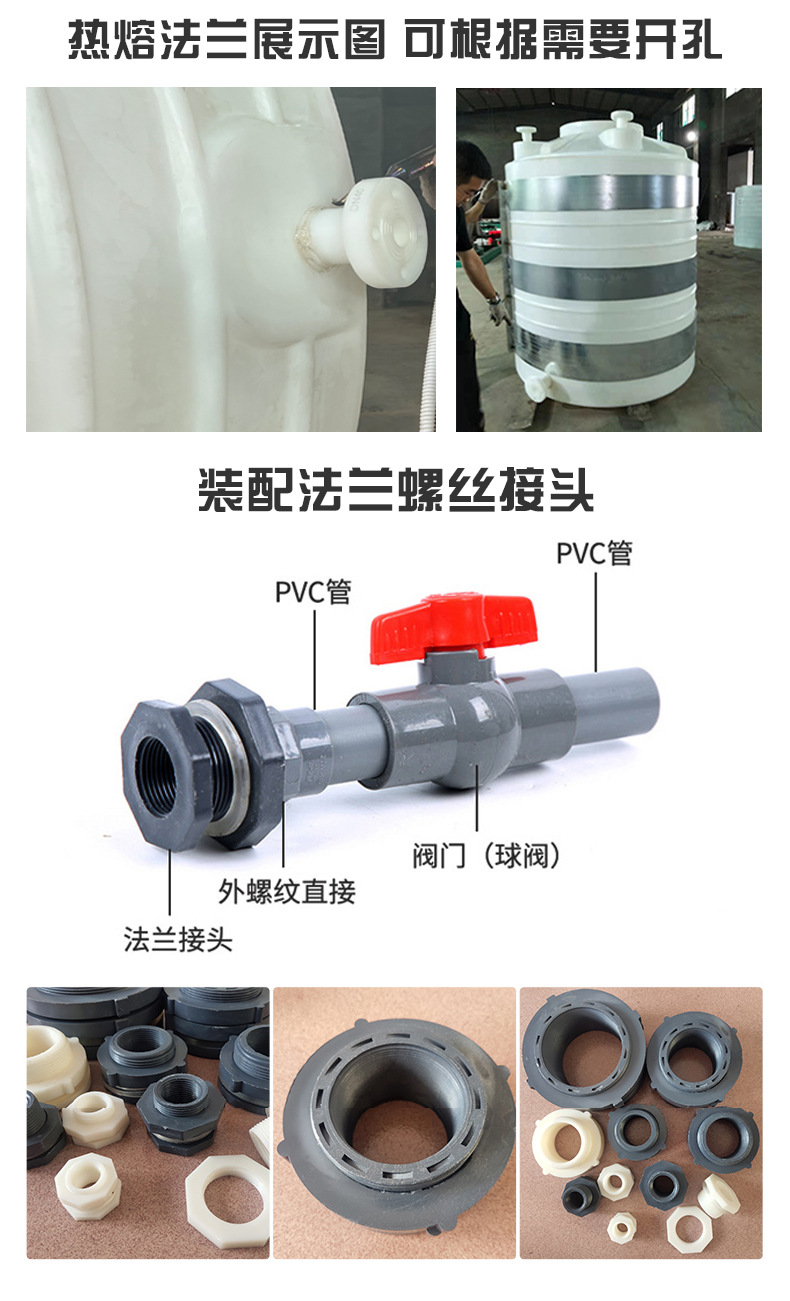 热熔法兰展示图 可根据需要开孔

装配法兰螺丝接头

PVC管

PVC管

阀门（球阀）

外螺纹直接

法兰接头