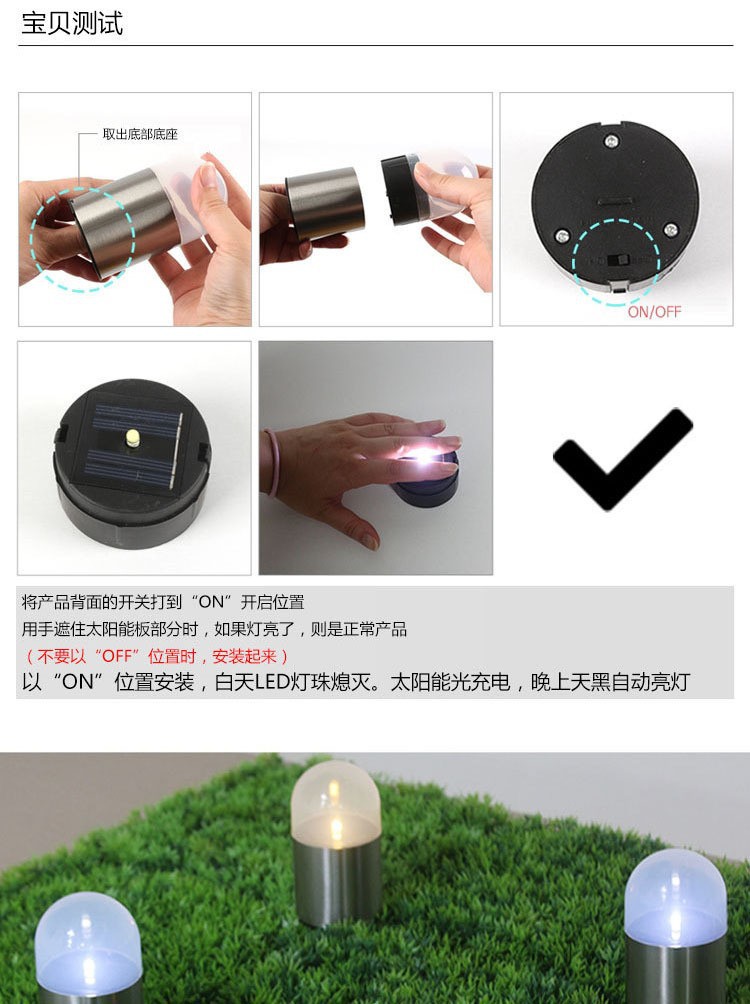 宝贝测试

取出底部底座

ON/OFF

将产品背面的开关打到“ON”开启位置
用手遮住太阳能板部分时，如果灯亮了，则是正常产品
（不要以“OFF”位置时，安装起来）
以“ON”位置安装，白天LED灯珠熄灭。太阳能光充电，晚上天黑自动亮灯