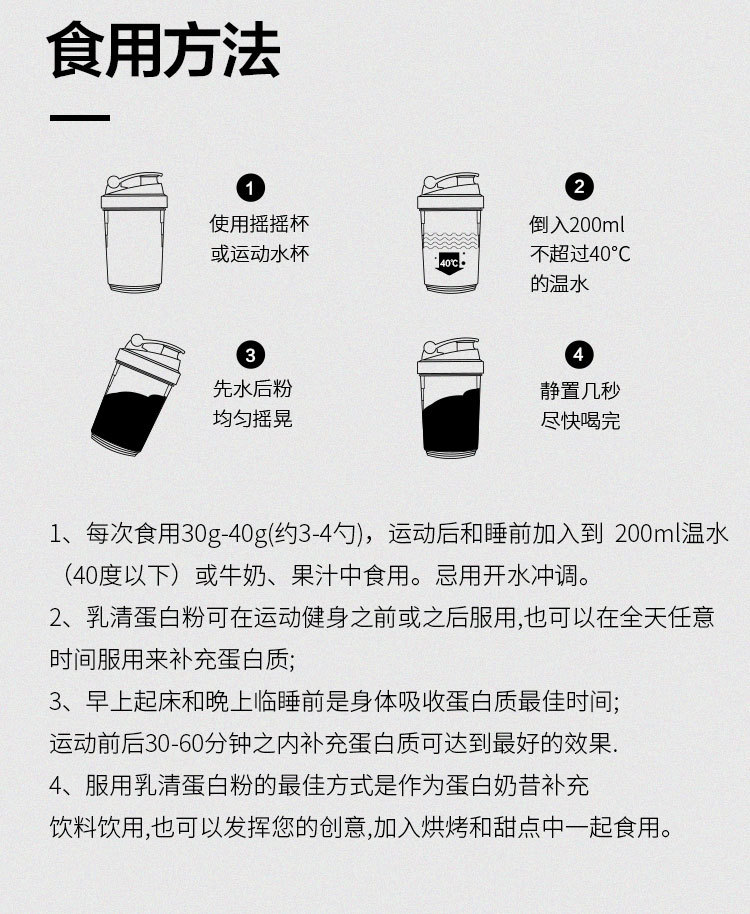 食用方法

1
使用摇摇杯
或运动水杯

2
40°C
倒入200ml
不超过40°C
的温水

3
先水后粉
均匀摇晃

4
静置几秒
尽快喝完

1、每次食用30g-40g(约3-4勺)，运动后和睡前加入到 200ml温水（40度以下）或牛奶、果汁中食用。忌用开水冲调。
2、乳清蛋白粉可在运动健身之前或之后服用,也可以在全天任意时间服用来补充蛋白质;
3、早上起床和晚上临睡前是身体吸收蛋白质最佳时间;
运动前后30-60分钟之内补充蛋白质可达到最好的效果.
4、服用乳清蛋白粉的最佳方式是作为蛋白奶昔补充
饮料饮用,也可以发挥您的创意,加入烘烤和甜点中一起食用。