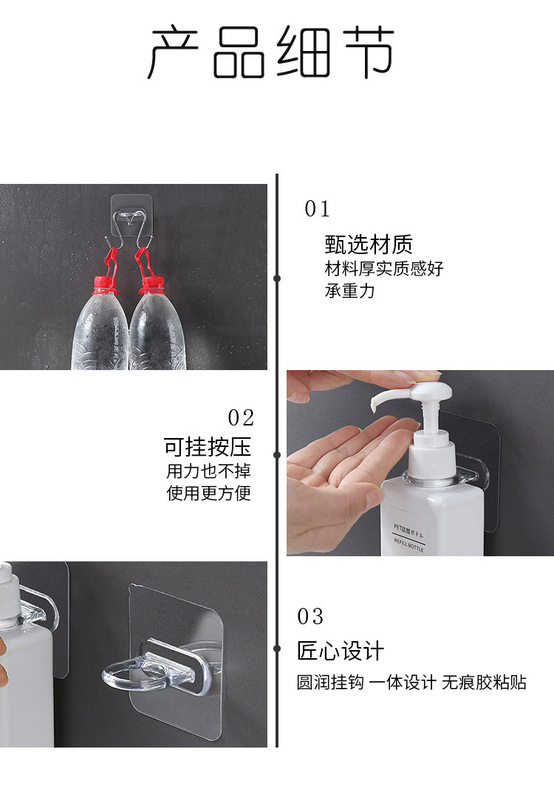 产品细节

01

甄选材质

材料厚实质感好
承重力

02

可挂按压

用力也不掉
使用更方便

PET詰替ボトル
REFILL BOTTLE

03

匠心设计

圆润挂钩 一体设计 无痕胶粘贴