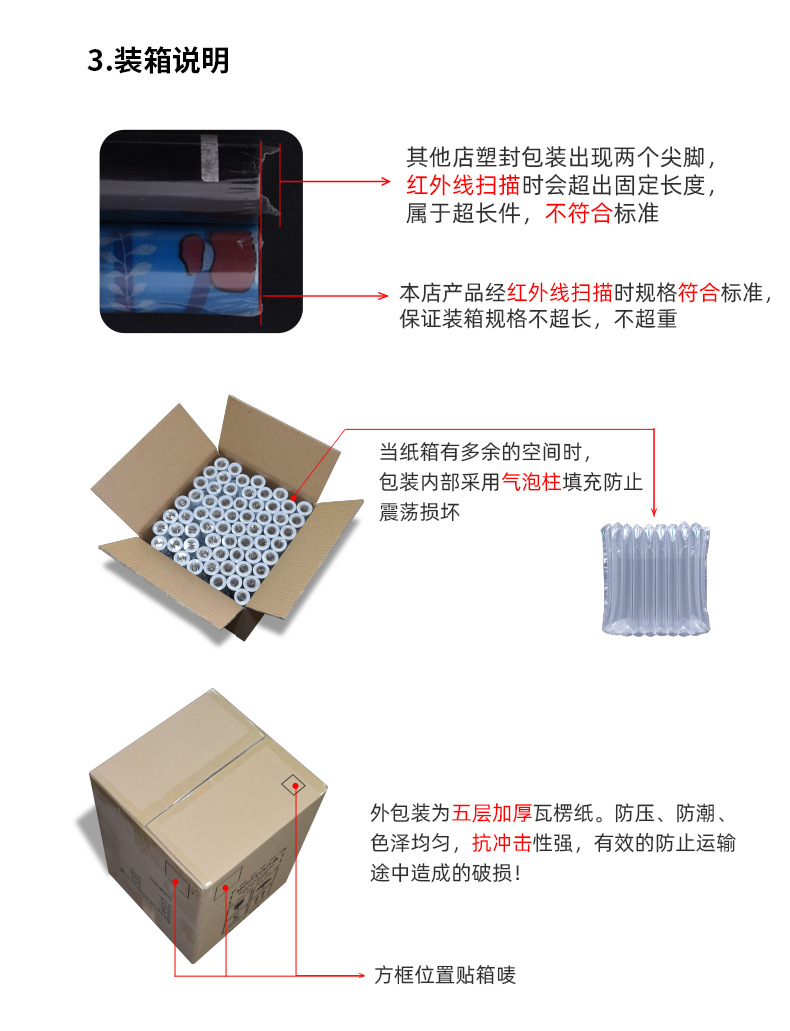 3.装箱说明

其他店塑封包装出现两个尖脚，红外线扫描时会超出固定长度，属于超长件，不符合标准

本店产品经红外线扫描时规格符合标准，保证装箱规格不超长，不超重

当纸箱有多余的空间时，包装内部采用气泡柱填充防止震荡损坏

外包装为五层加厚瓦楞纸。防压、防潮、色泽均匀，抗冲击性强，有效的防止运输途中造成的破损！

方框位置贴箱唛