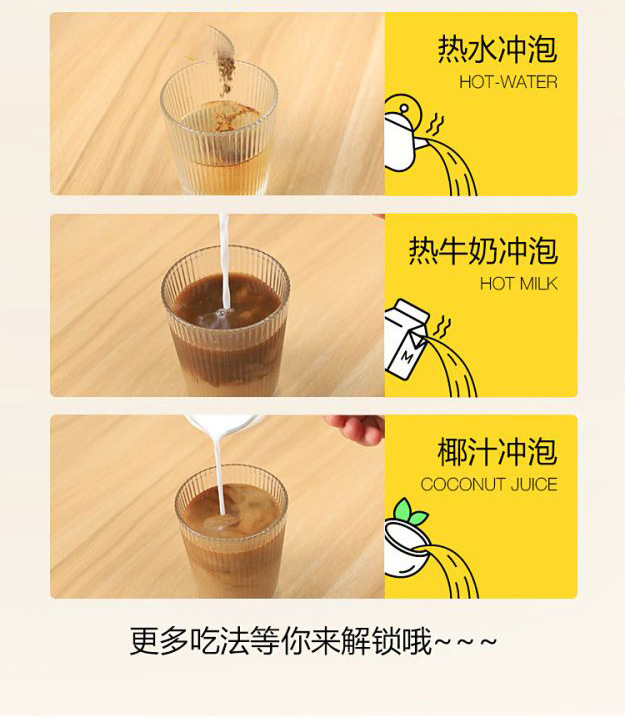 热水冲泡
HOT-WATER

热牛奶冲泡
HOT MILK

M

椰汁冲泡
COCONUT JUICE

更多吃法等你来解锁哦~~~