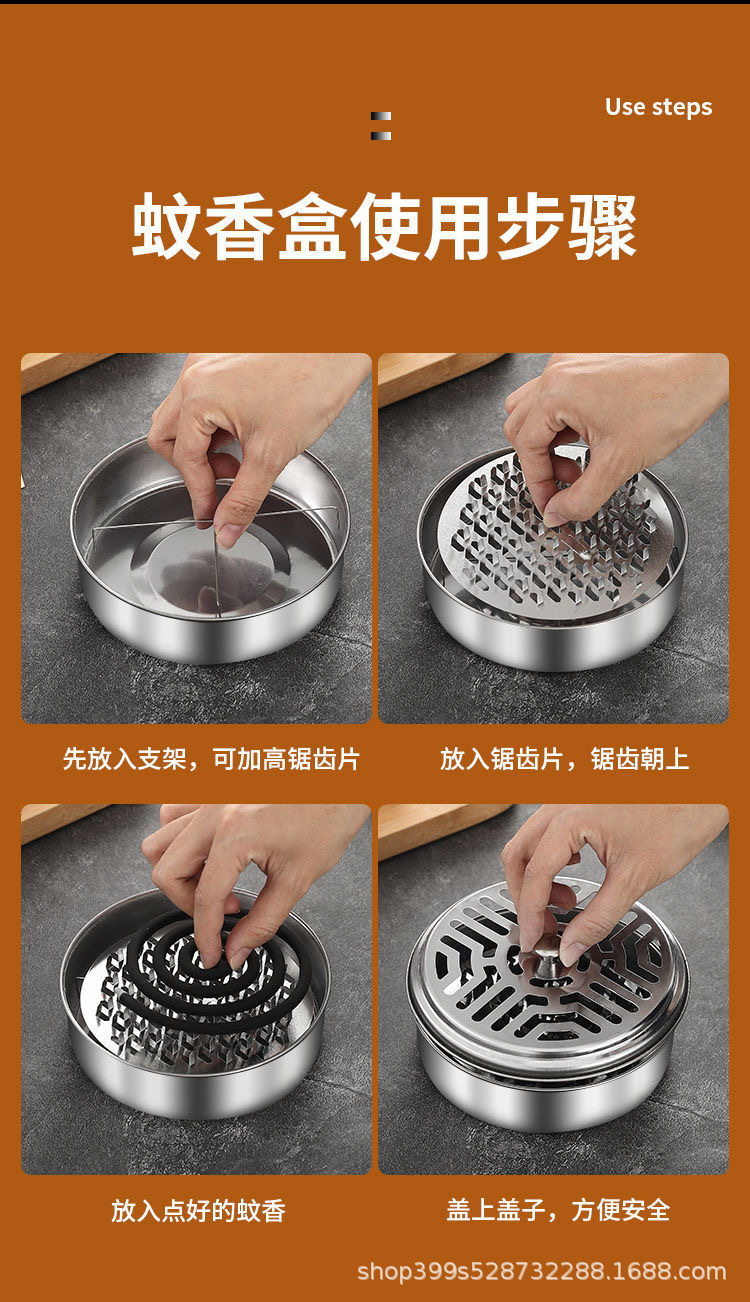 Use steps

蚊香盒使用步骤

先放入支架，可加高锯齿片

放入锯齿片，锯齿朝上

放入点好的蚊香

盖上盖子，方便安全

shop399s528732288.1688.com