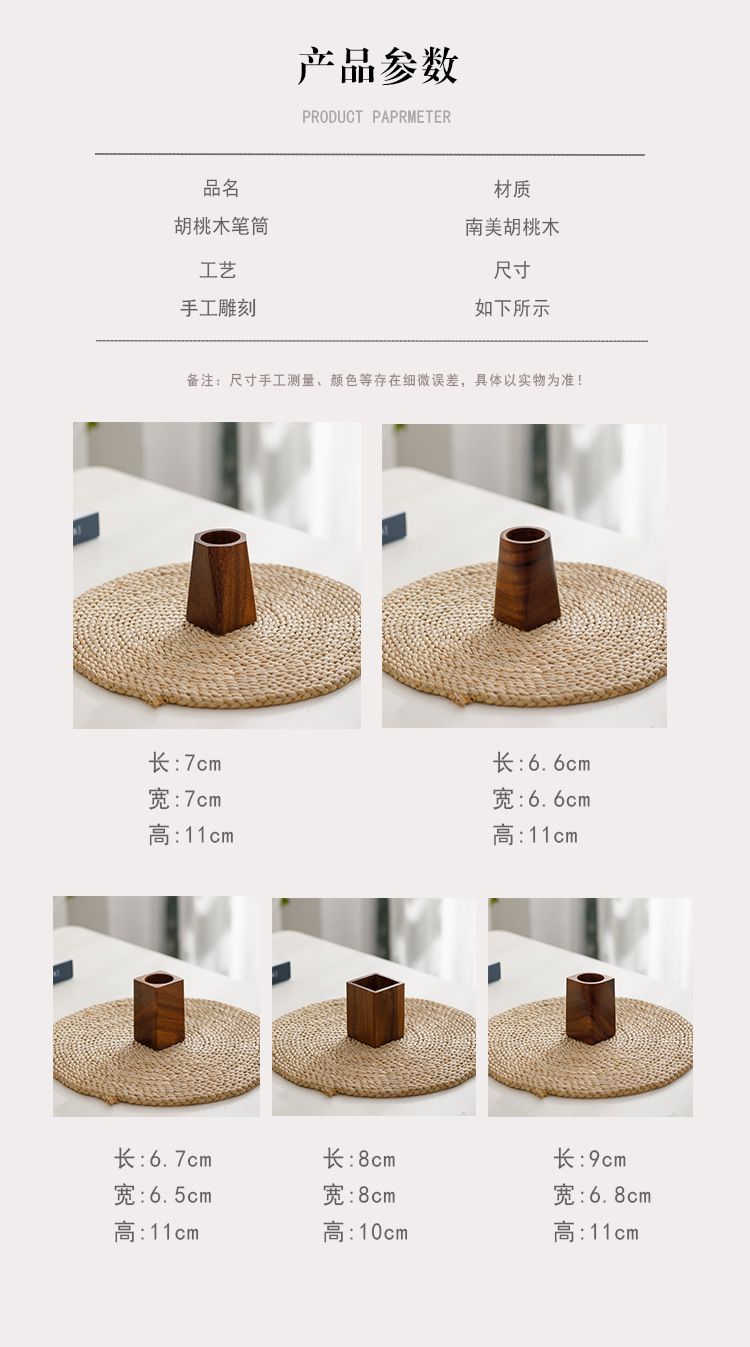 产品参数

PRODUCT PAPRMETER

品名
胡桃木笔筒

材质
南美胡桃木

工艺
手工雕刻

尺寸
如下所示

备注：尺寸手工测量、颜色等存在细微误差，具体以实物为准！

长:7cm
宽:7cm
高:11cm

长:6.6cm
宽:6.6cm
高:11cm

长:6.7cm
宽:6.5cm
高:11cm

长:8cm
宽:8cm
高:10cm

长:9cm
宽:6.8cm
高:11cm