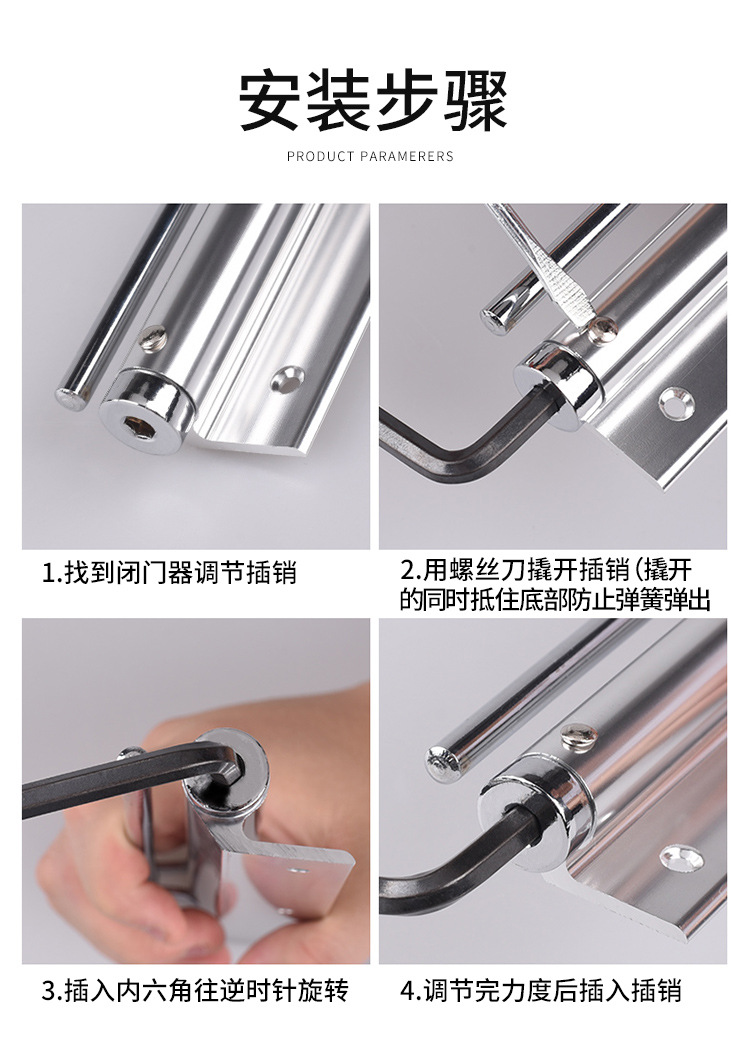 安装步骤

PRODUCT PARAMERERS

1.找到闭门器调节插销

2.用螺丝刀撬开插销(撬开的同时抵住底部防止弹簧弹出

3.插入内六角往逆时针旋转

4.调节完力度后插入插销