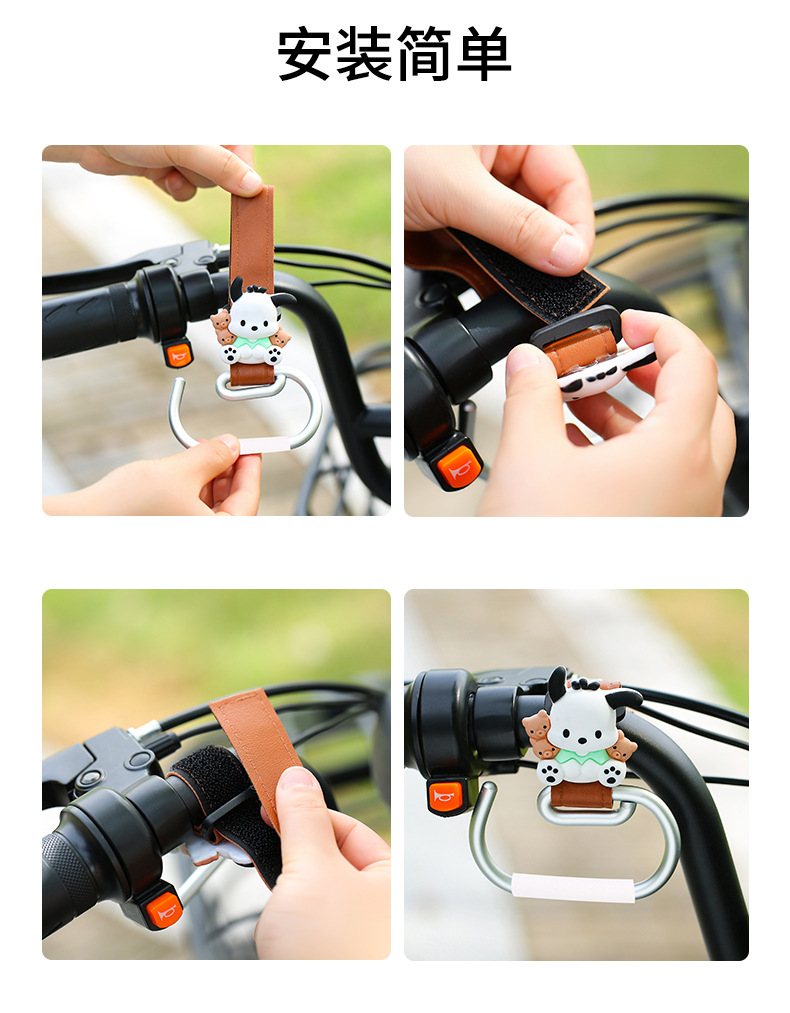 安装简单