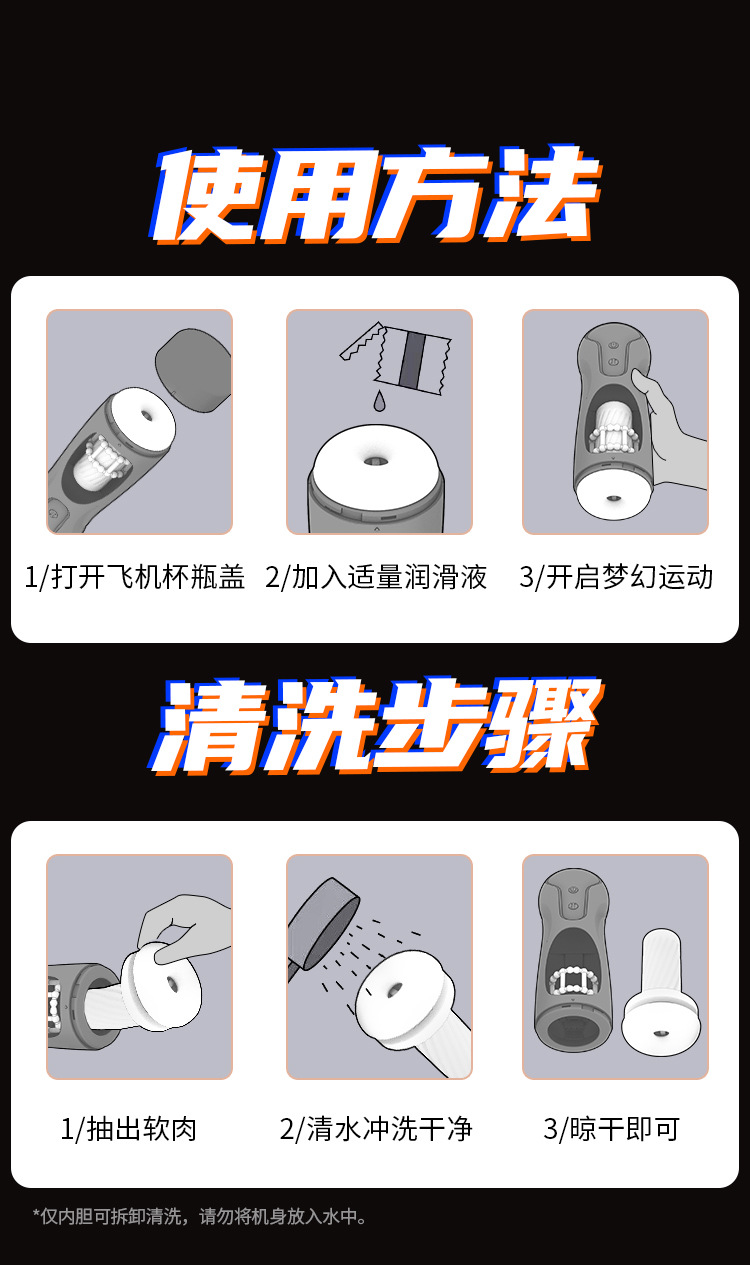 使用方法

1/打开飞机杯瓶盖

2/加入适量润滑液

3/开启梦幻运动

清洗步骤

1/抽出软肉

2/清水冲洗干净

3/晾干即可

*仅内胆可拆卸清洗，请勿将机身放入水中。