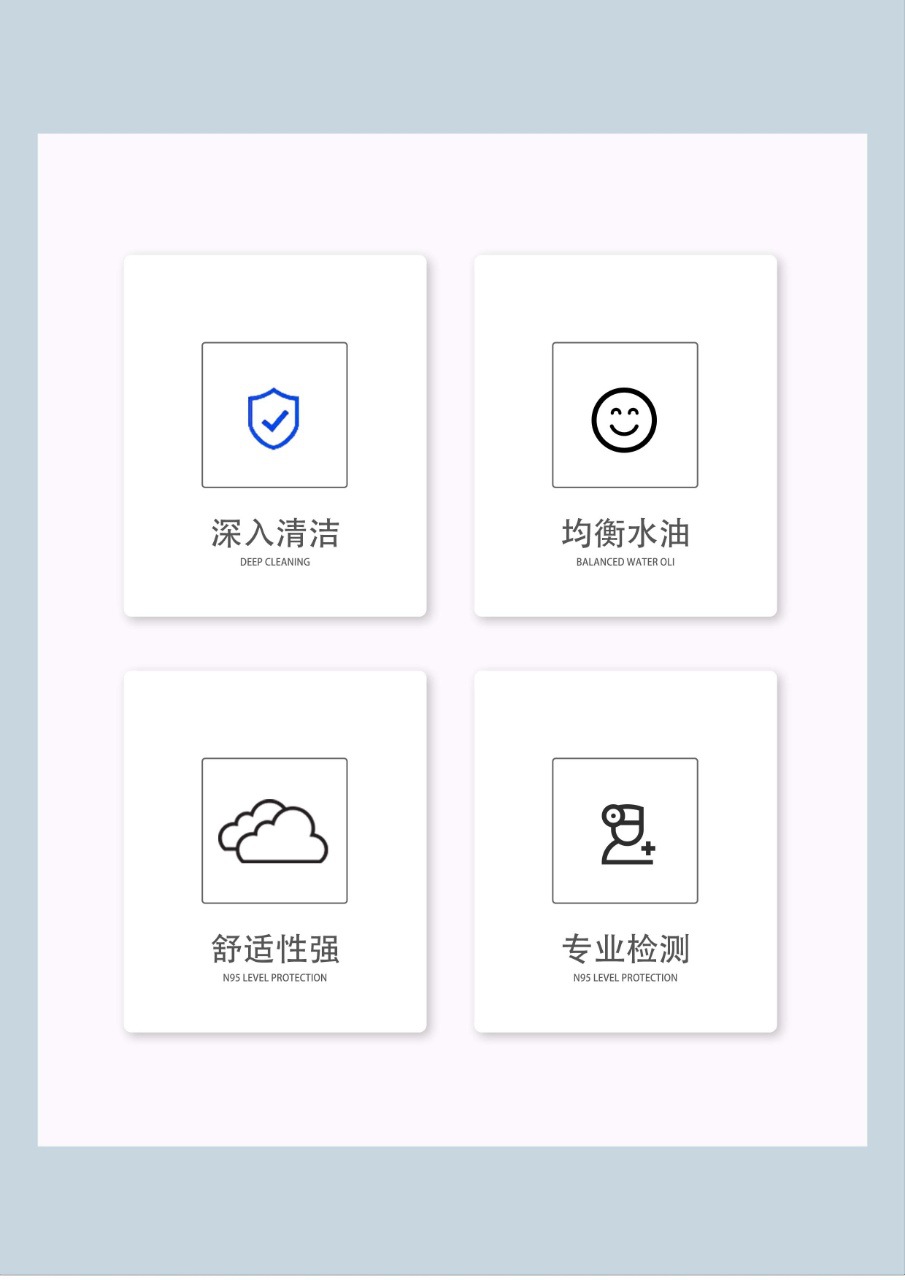 深入清洁
DEEP CLEANING

均衡水油
BALANCED WATER OLI

舒适性强
N95 LEVEL PROTECTION

专业检测
N95 LEVEL PROTECTION