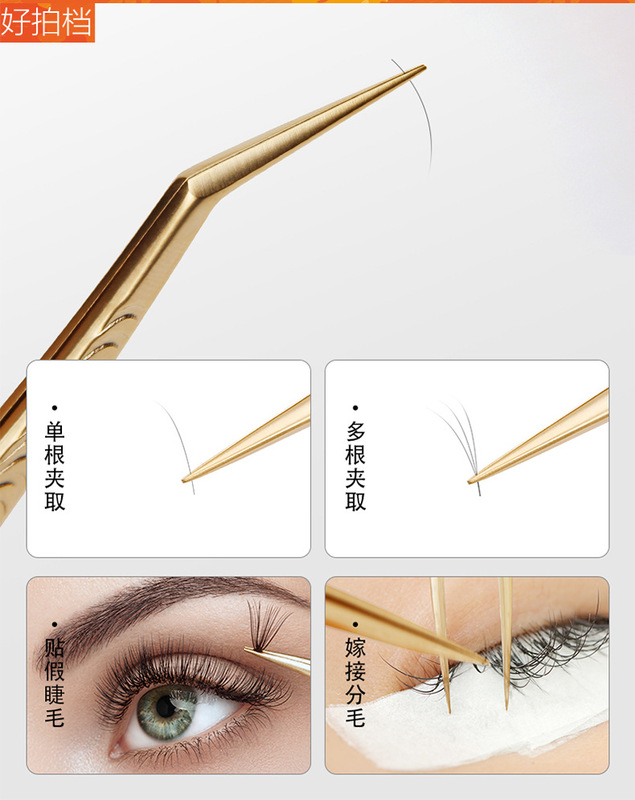 好拍档

• 单根夹取

• 多根夹取

• 贴假睫毛

• 嫁接分毛