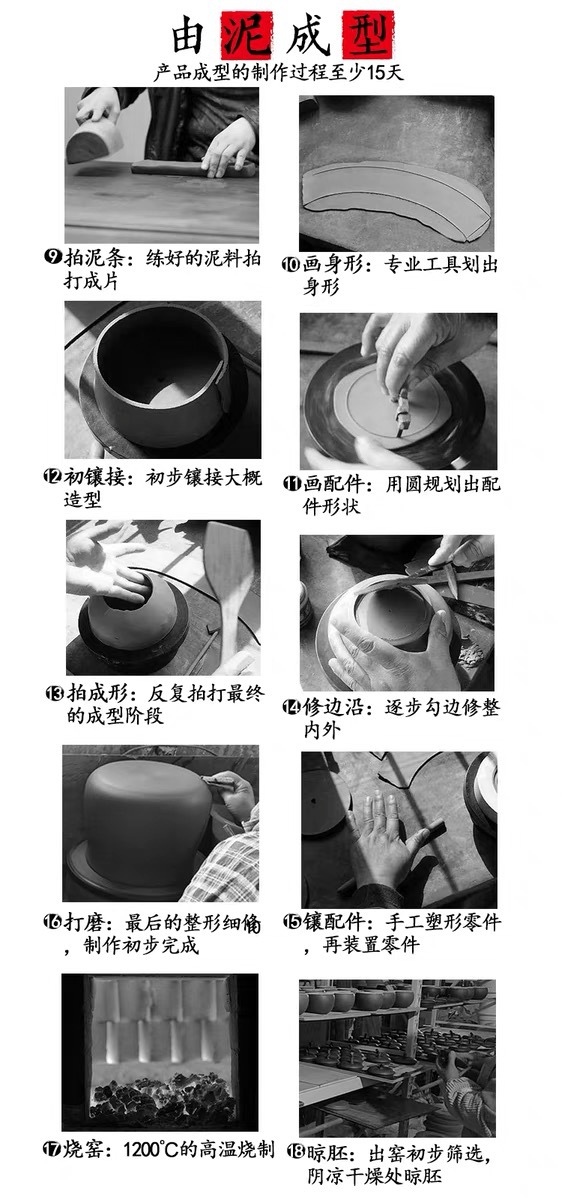 由泥成型

产品成型的制作过程至少15天

❾拍泥条：练好的泥料拍打成片

❿画身形：专业工具划出身形

⓬初镶接：初步镶接大概造型

⓫画配件：用圆规划出配件形状

⓭拍成形：反复拍打最终的成型阶段

⓮修边沿：逐步勾边修整内外

⓰打磨：最后的整形细修，制作初步完成

⓯镶配件：手工塑形零件，再装置零件

⓱烧窑：1200°C的高温烧制

⓲晾胚：出窑初步筛选，阴凉干燥处晾胚