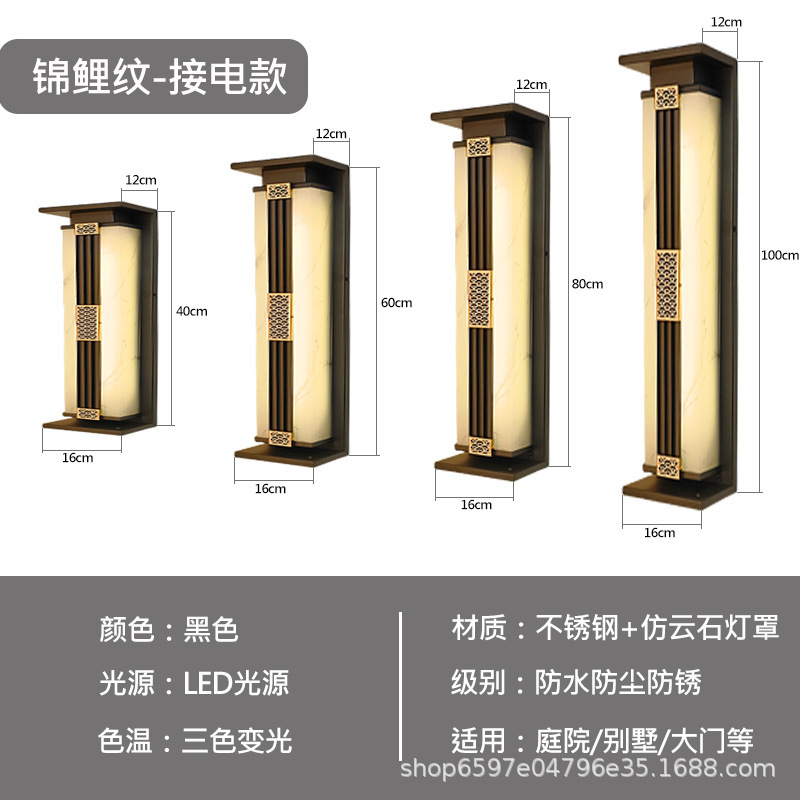 锦鲤纹-接电款

12cm
40cm
16cm

12cm
60cm
16cm

12cm
80cm
16cm

12cm
100cm
16cm

颜色：黑色
光源：LED光源
色温：三色变光

材质：不锈钢+仿云石灯罩
级别：防水防尘防锈
适用：庭院/别墅/大门等

shop6597e04796e35.1688.com