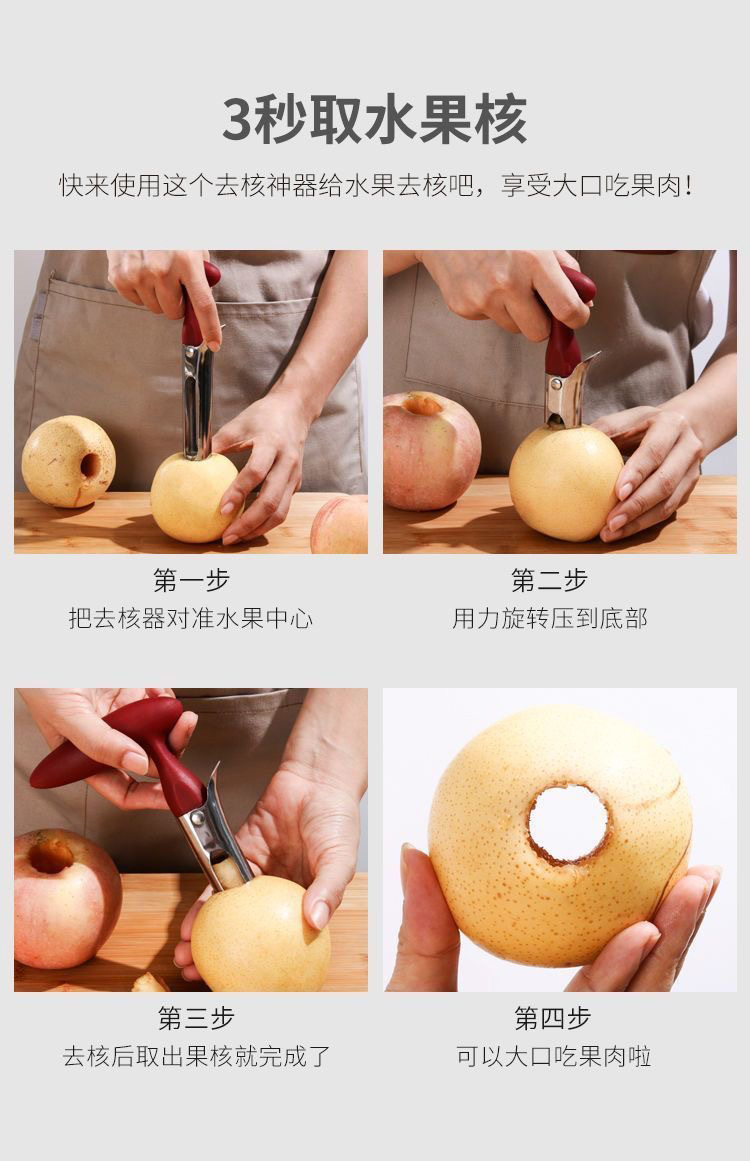 3秒取水果核

快来使用这个去核神器给水果去核吧，享受大口吃果肉！

第一步
把去核器对准水果中心

第二步
用力旋转压到底部

第三步
去核后取出果核就完成了

第四步
可以大口吃果肉啦