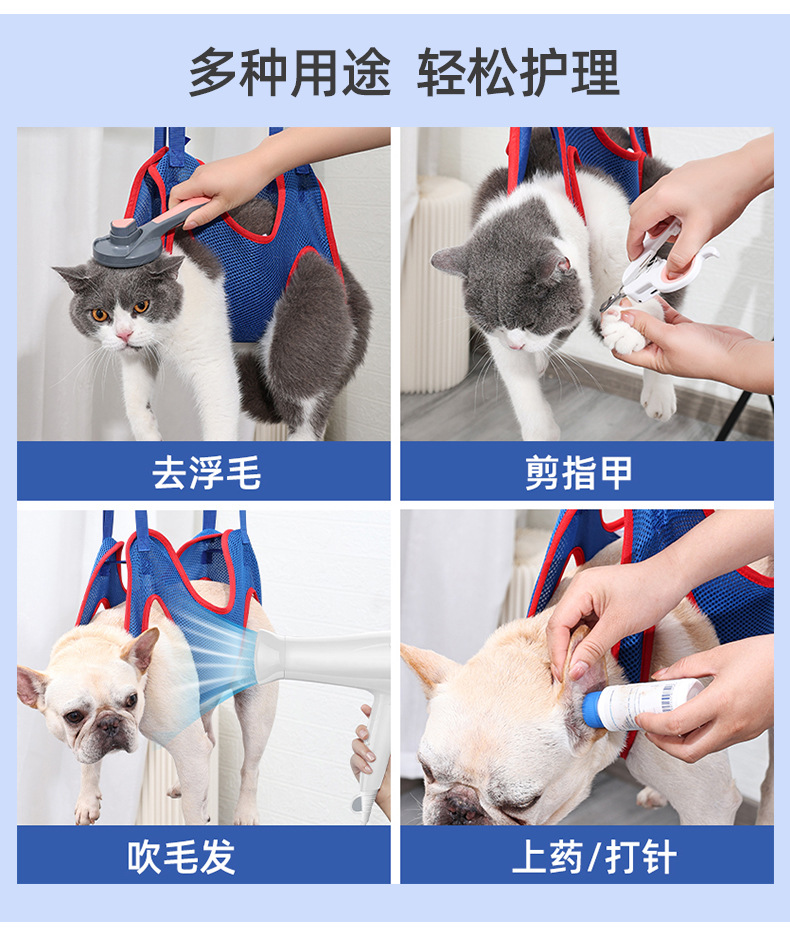 多种用途 轻松护理

去浮毛

剪指甲

吹毛发

上药/打针