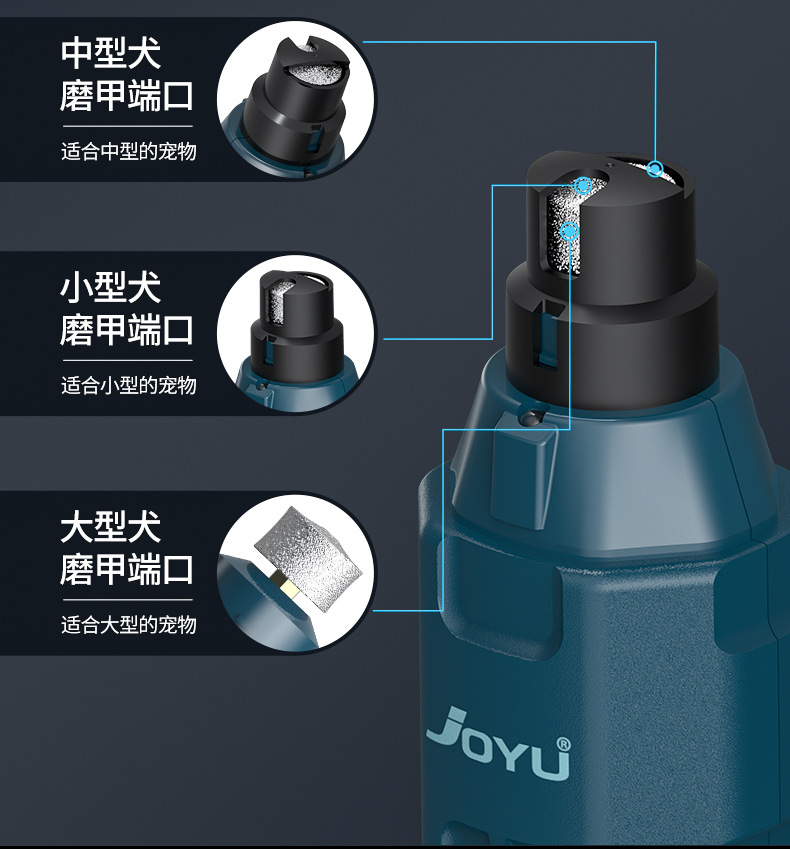 中型犬
磨甲端口

适合中型的宠物

小型犬
磨甲端口

适合小型的宠物

大型犬
磨甲端口

适合大型的宠物

JOYU®