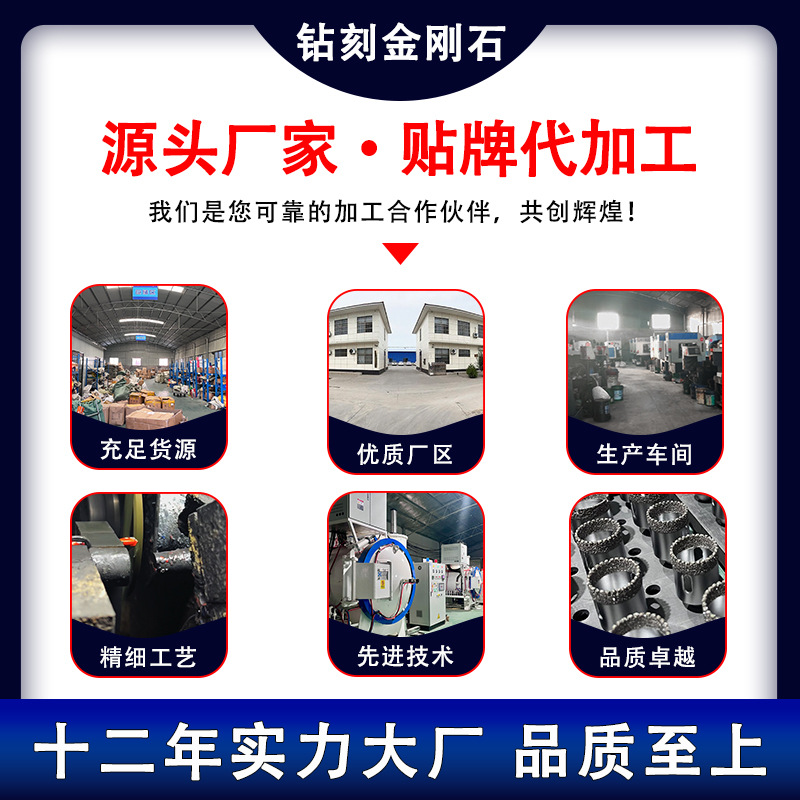 钻刻金刚石

源头厂家·贴牌代加工

我们是您可靠的加工合作伙伴，共创辉煌！

充足货源

优质厂区

生产车间

精细工艺

先进技术

品质卓越

十二年实力大厂 品质至上