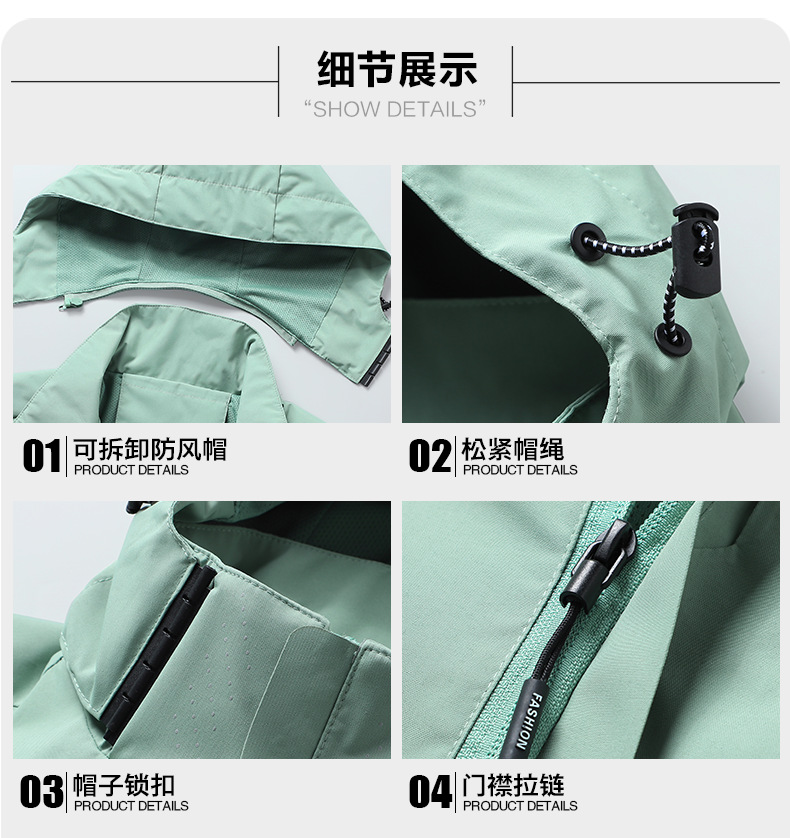 细节展示
“SHOW DETAILS”

01 可拆卸防风帽
PRODUCT DETAILS

02 松紧帽绳
PRODUCT DETAILS

03 帽子锁扣
PRODUCT DETAILS

FASHION

04 门襟拉链
PRODUCT DETAILS