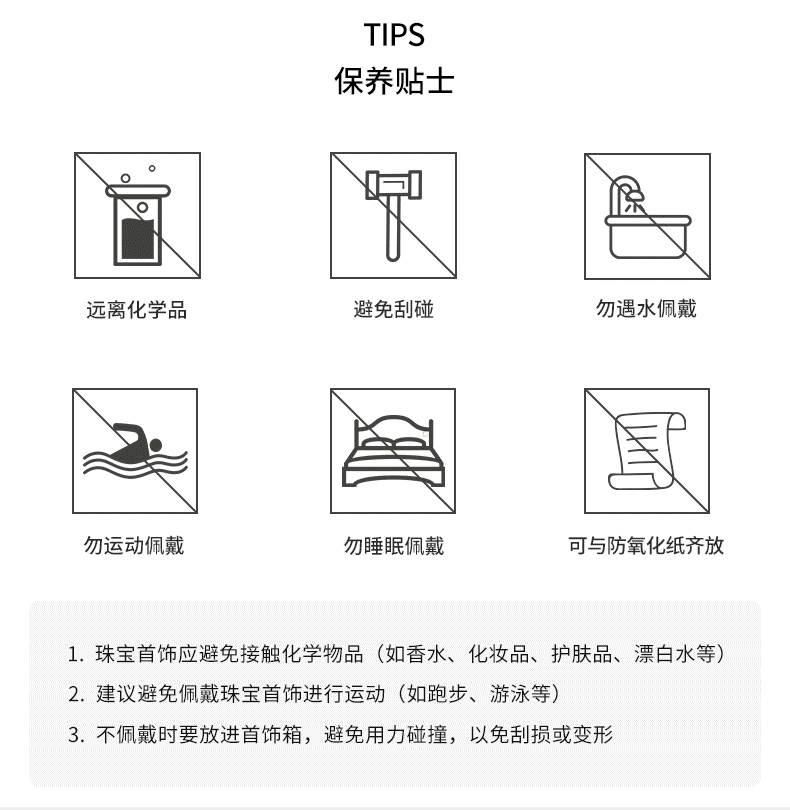 TIPS
保养贴士

远离化学品

避免刮碰

勿遇水佩戴

勿运动佩戴

勿睡眠佩戴

可与防氧化纸齐放

1. 珠宝首饰应避免接触化学物品（如香水、化妆品、护肤品、漂白水等）
2. 建议避免佩戴珠宝首饰进行运动（如跑步、游泳等）
3. 不佩戴时要放进首饰箱，避免用力碰撞，以免刮损或变形