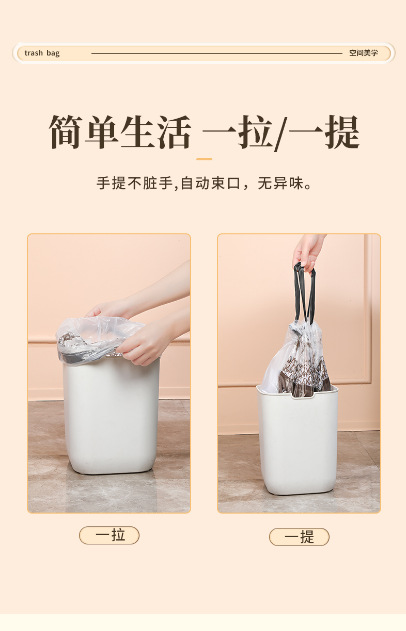 trash bag

空间美学

简单生活 一拉/一提

手提不脏手,自动束口，无异味。

一拉

一提