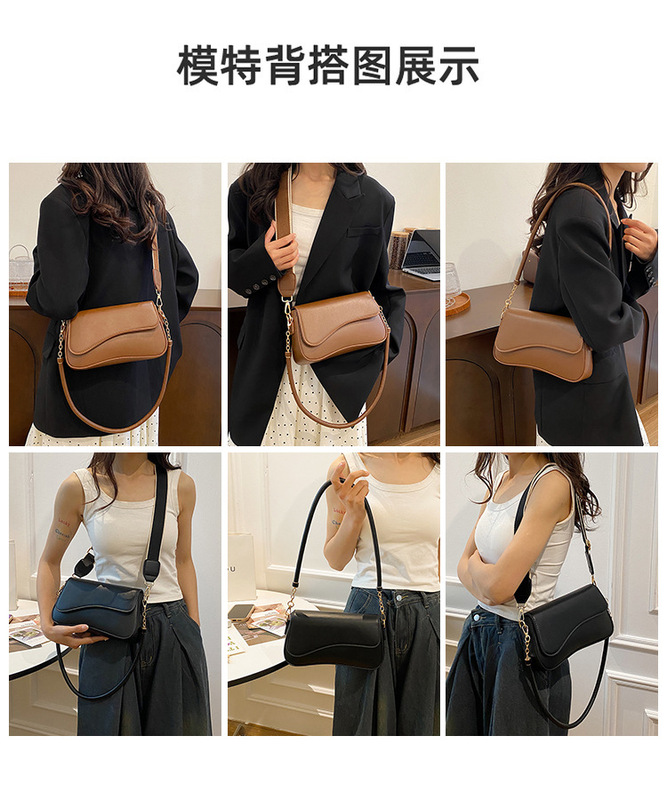 模特背搭图展示