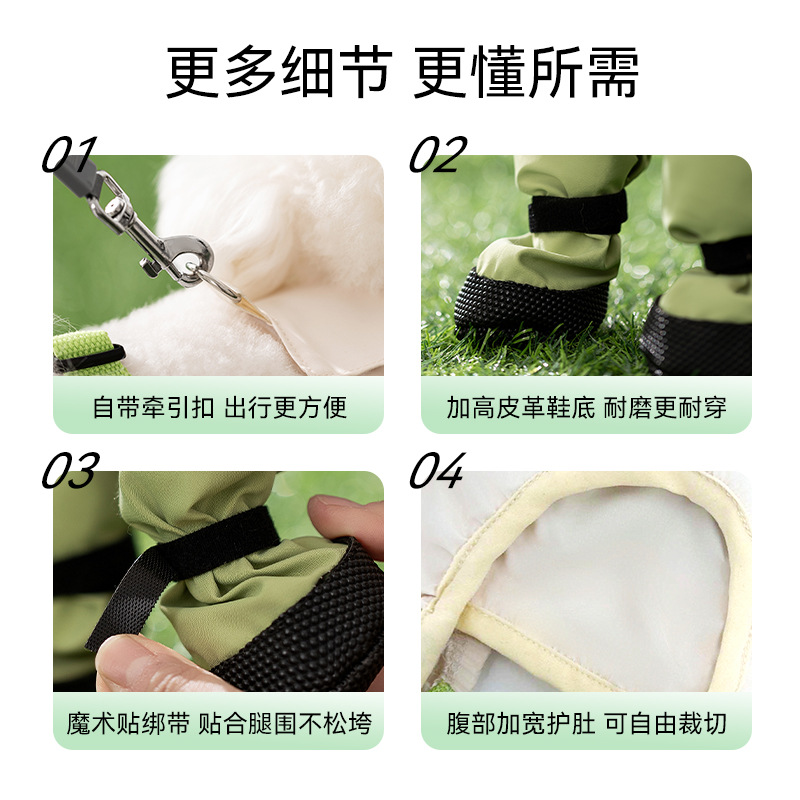 更多细节 更懂所需

01

自带牵引扣 出行更方便

02

加高皮革鞋底 耐磨更耐穿

03

魔术贴绑带 贴合腿围不松垮

04

腹部加宽护肚 可自由裁切