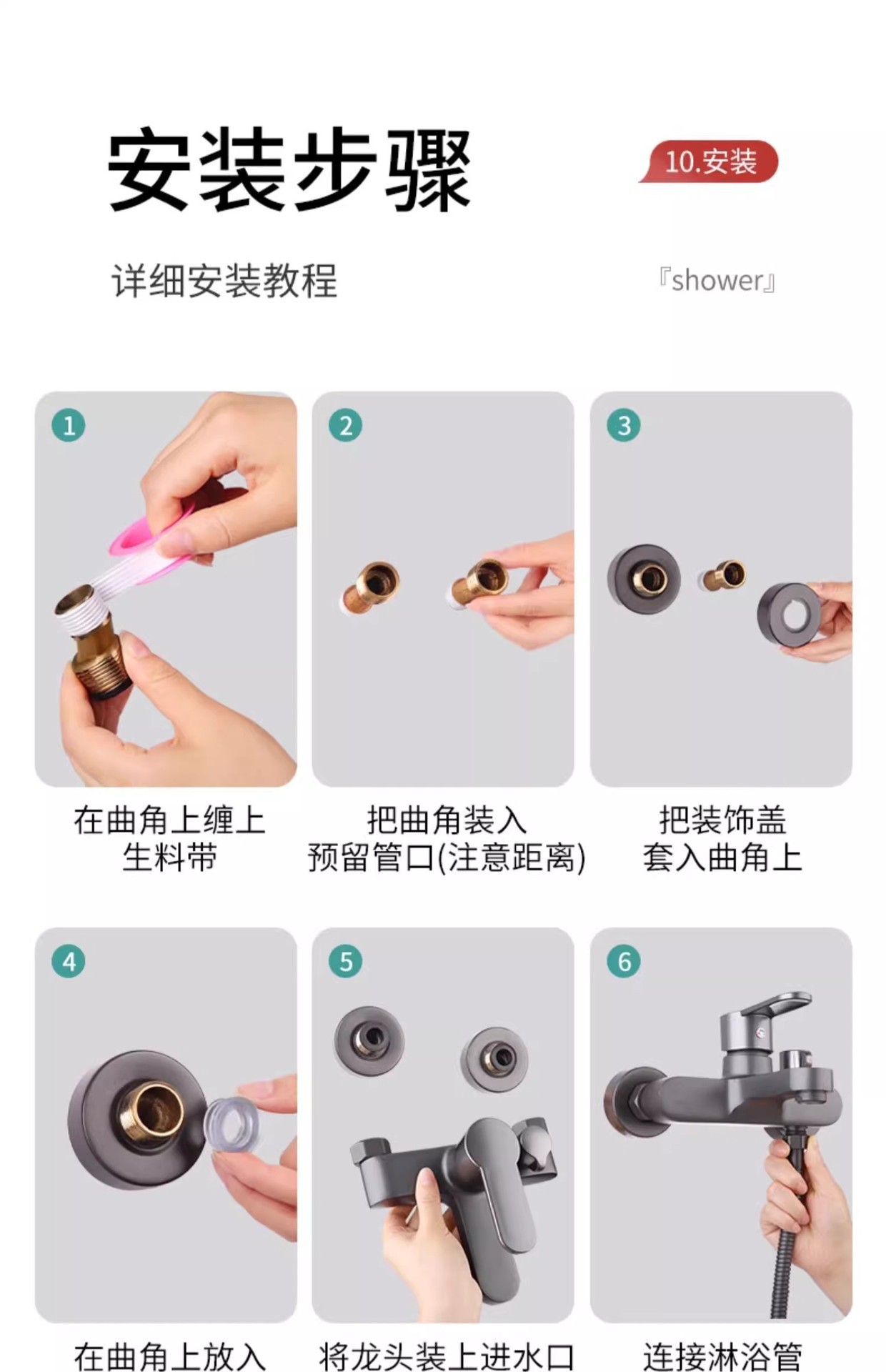 安装步骤

10.安装

详细安装教程

『shower』

1
在曲角上缠上生料带

2
把曲角装入预留管口(注意距离)

3
把装饰盖套入曲角上

4
在曲角上放入

5
将龙头装上进水口

6
连接淋浴管