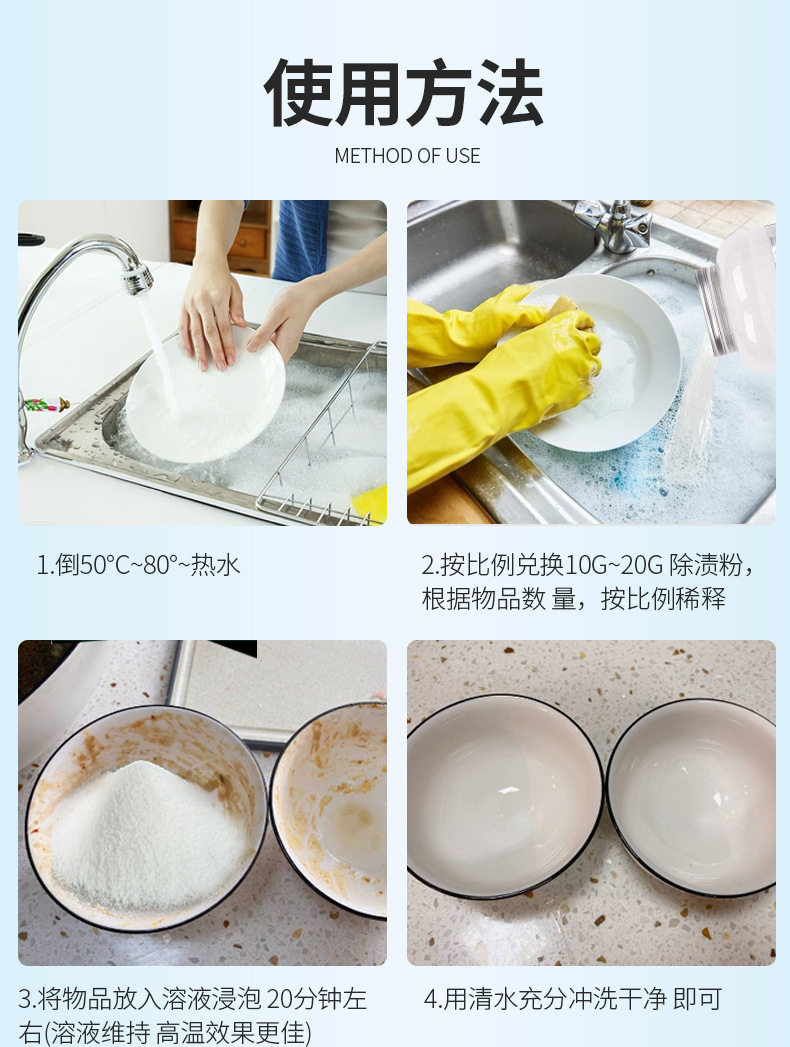 使用方法

METHOD OF USE

1.倒50°C~80°~热水

2.按比例兑换10G~20G 除渍粉，根据物品数 量，按比例稀释

3.将物品放入溶液浸泡 20分钟左右(溶液维持 高温效果更佳)

4.用清水充分冲洗干净 即可