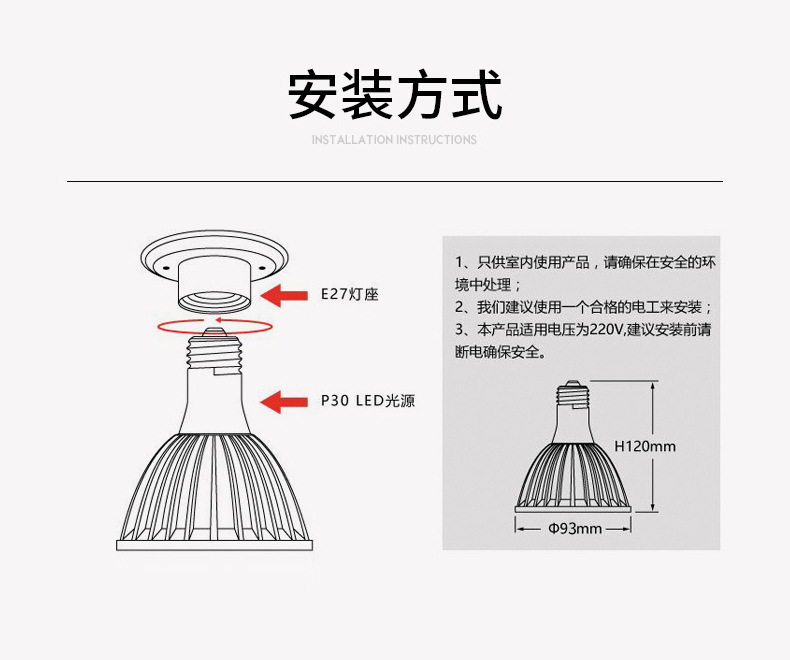 安装方式

INSTALLATION INSTRUCTIONS

E27灯座

P30 LED光源

1、只供室内使用产品，请确保在安全的环境中处理；
2、我们建议使用一个合格的电工来安装；
3、本产品适用电压为220V,建议安装前请断电确保安全。

H120mm

Φ93mm