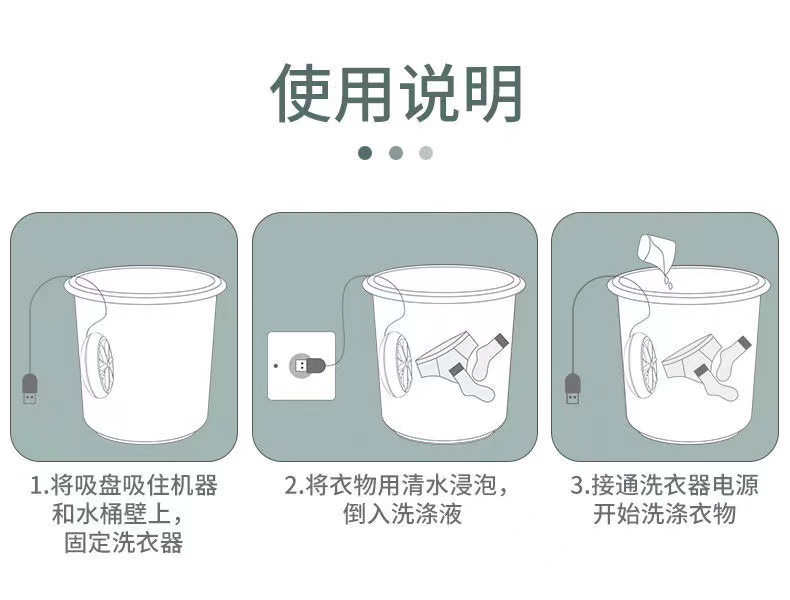 使用说明

1.将吸盘吸住机器和水桶壁上，固定洗衣器

2.将衣物用清水浸泡，倒入洗涤液

3.接通洗衣器电源开始洗涤衣物