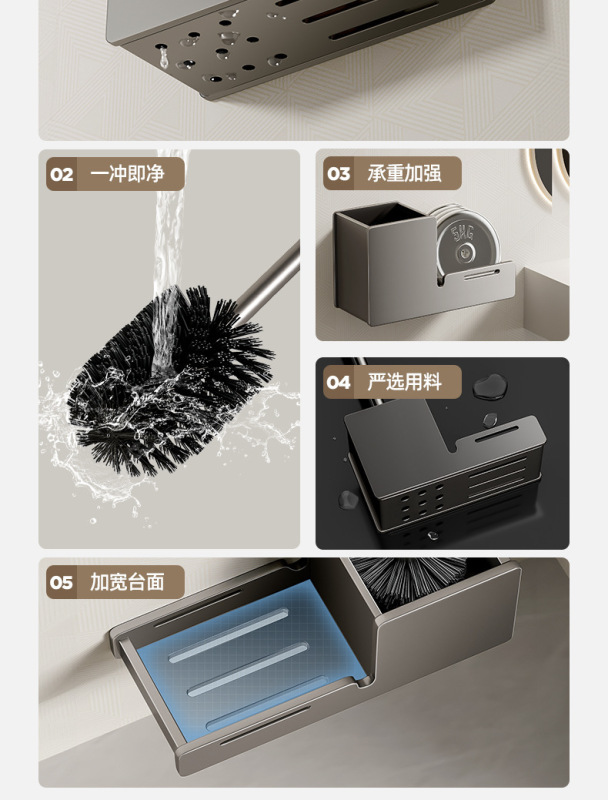 02 一冲即净

03 承重加强

5KG

04 严选用料

05 加宽台面