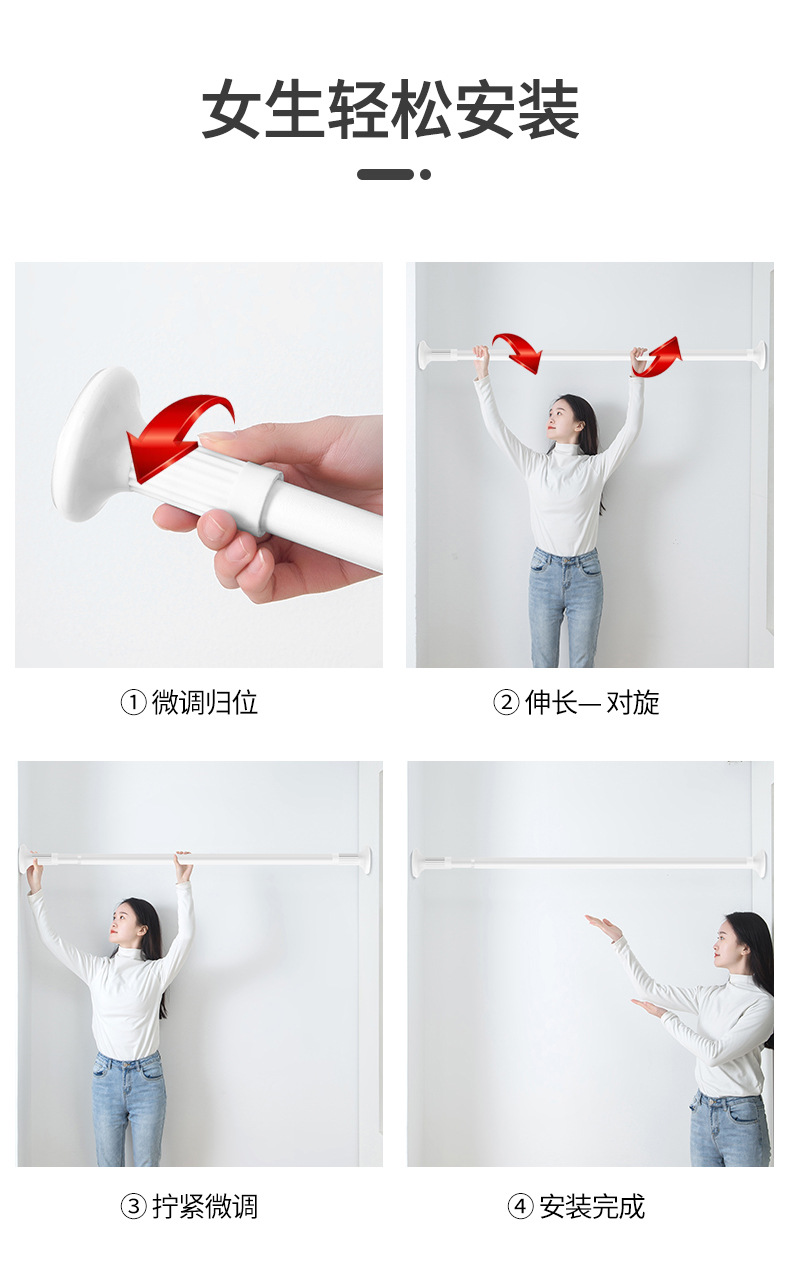 女生轻松安装

① 微调归位

② 伸长— 对旋

③ 拧紧微调

④ 安装完成