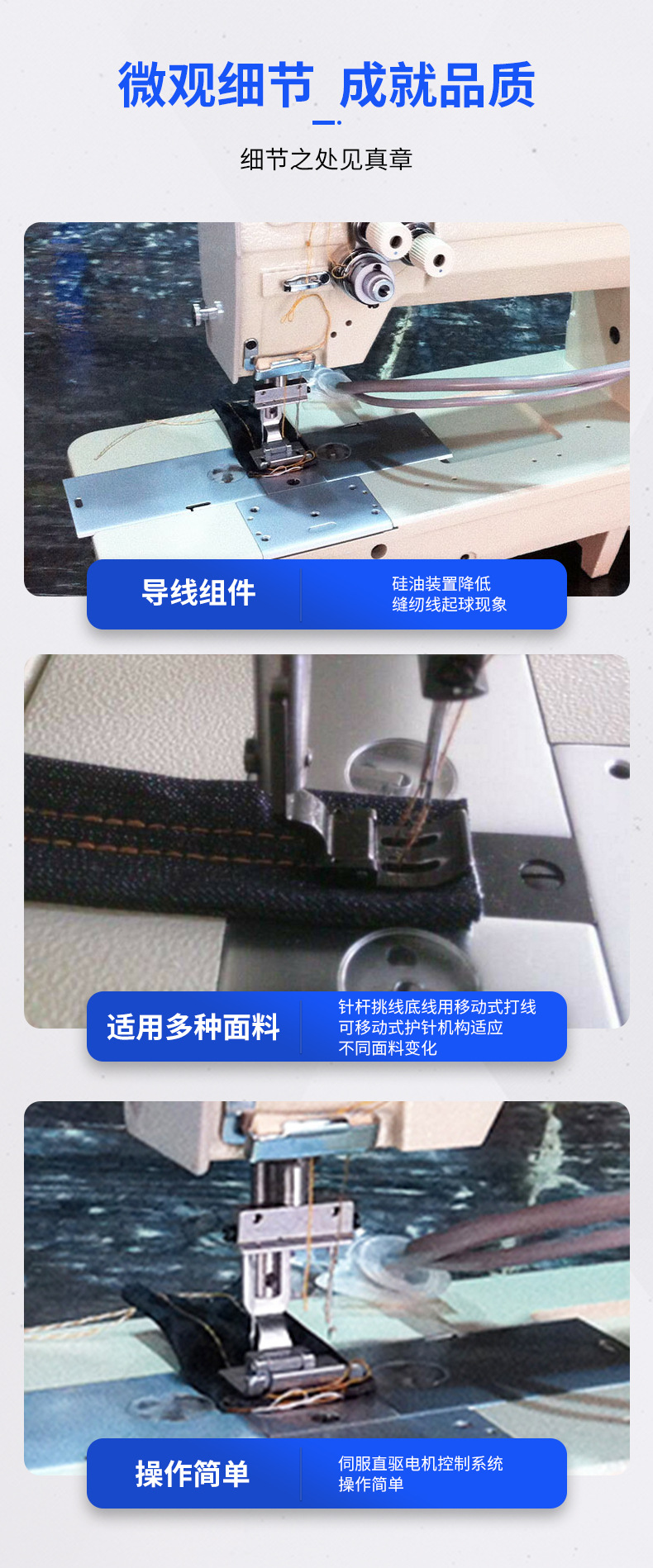 微观细节 成就品质

细节之处见真章

导线组件

硅油装置降低
缝纫线起球现象

适用多种面料

针杆挑线底线用移动式打线
可移动式护针机构适应
不同面料变化

操作简单

伺服直驱电机控制系统
操作简单