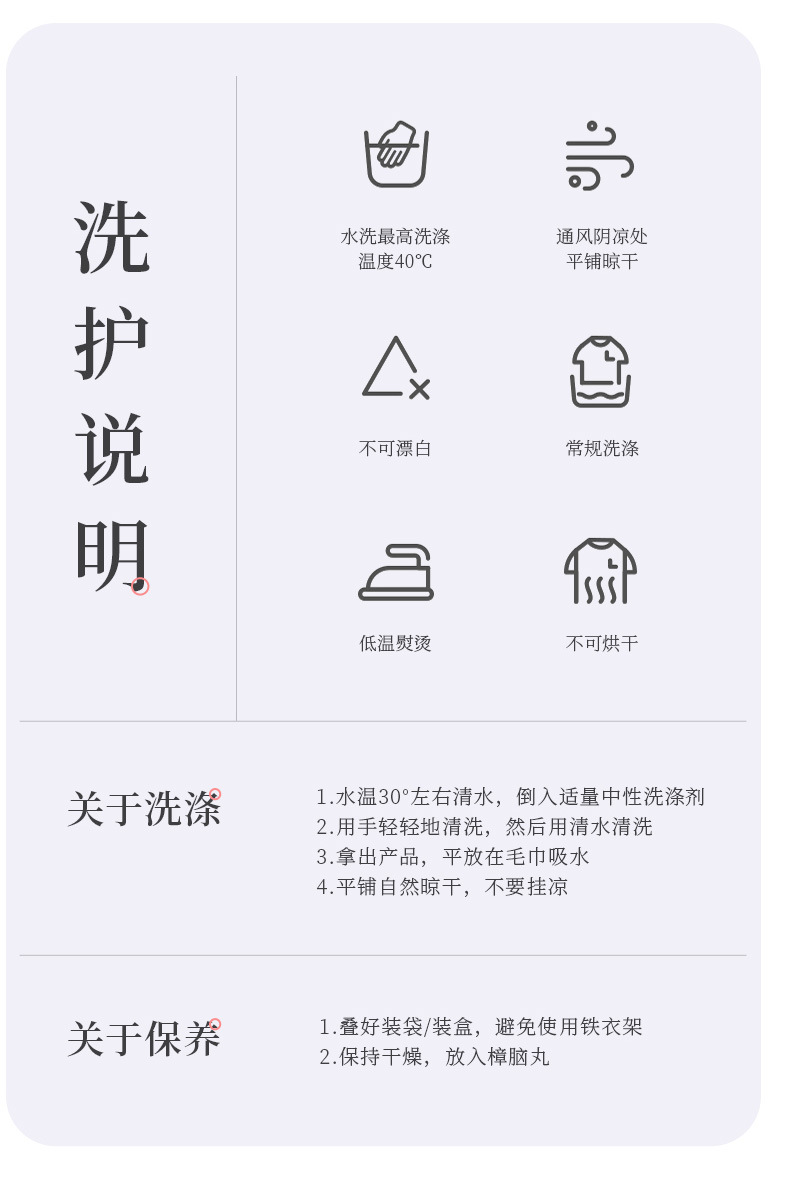 洗护说明

水洗最高洗涤
温度40℃

通风阴凉处
平铺晾干

不可漂白

常规洗涤

低温熨烫

不可烘干

关于洗涤

1.水温30°左右清水，倒入适量中性洗涤剂
2.用手轻轻地清洗，然后用清水清洗
3.拿出产品，平放在毛巾吸水
4.平铺自然晾干，不要挂凉

关于保养

1.叠好装袋/装盒，避免使用铁衣架
2.保持干燥，放入樟脑丸