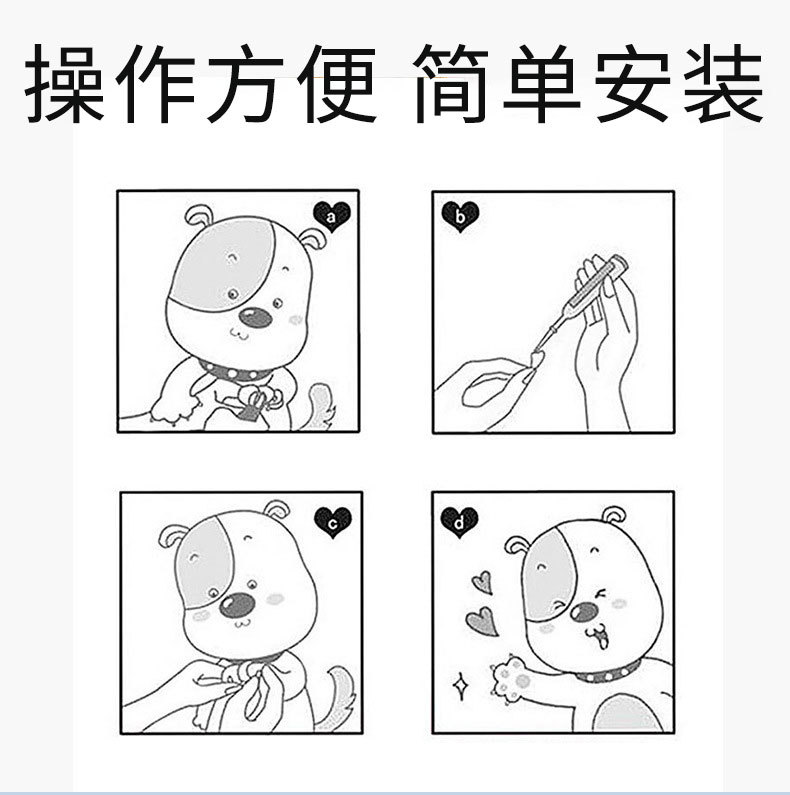 操作方便 简单安装

a

b

c

d