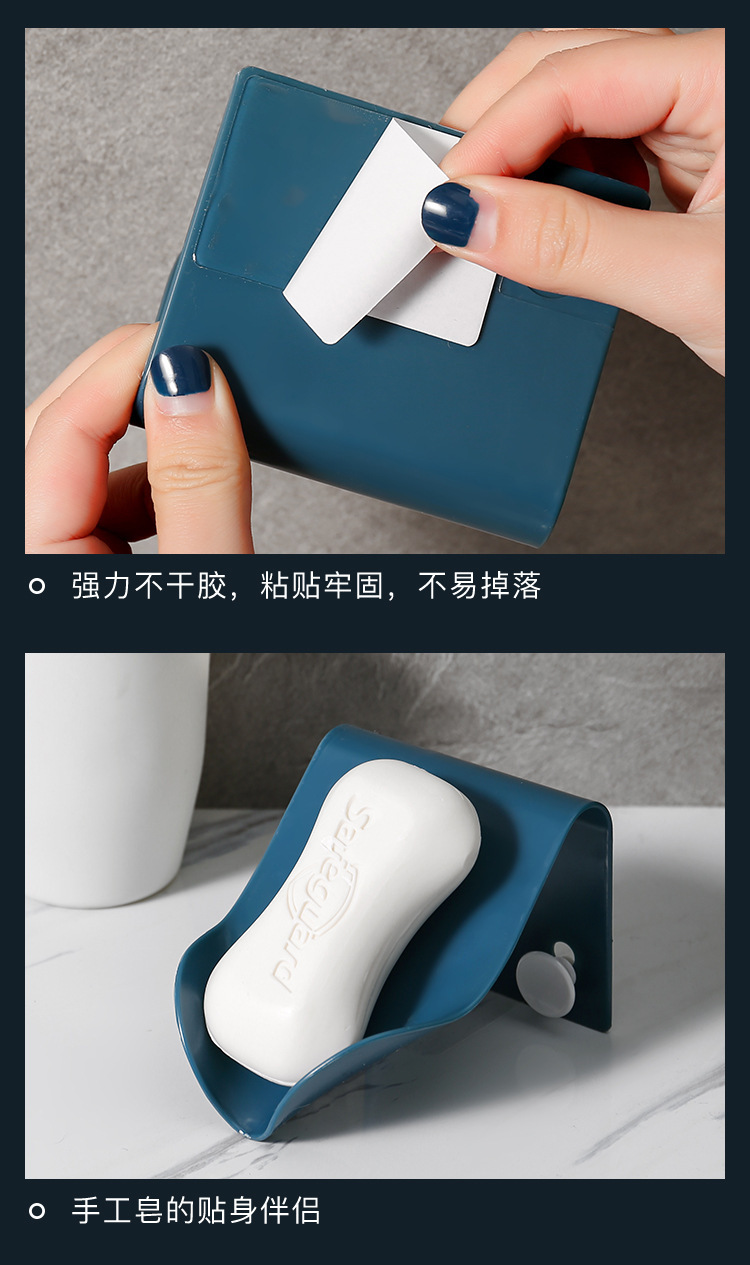 强力不干胶，粘贴牢固，不易掉落

Safeguard

手工皂的贴身伴侣