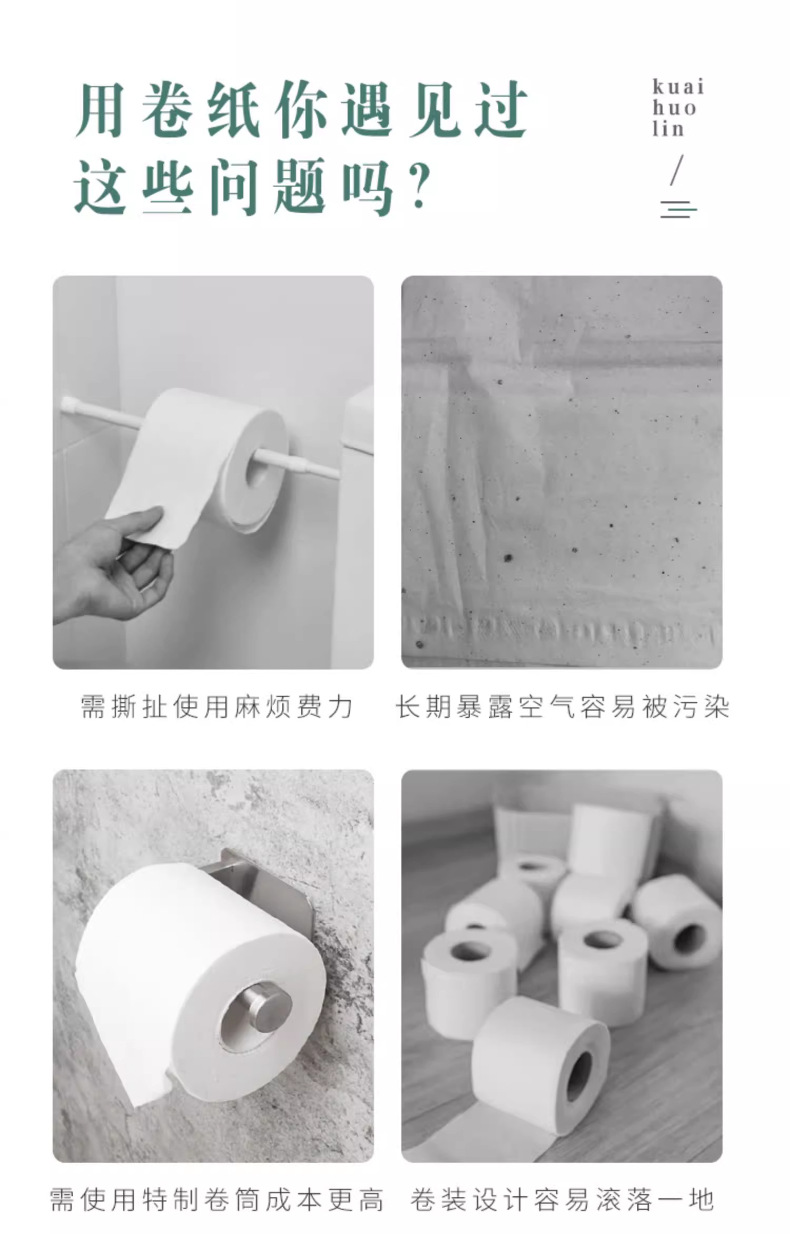 用卷纸你遇见过
这些问题吗？

kuai
huo
lin

需撕扯使用麻烦费力

长期暴露空气容易被污染

需使用特制卷筒成本更高

卷装设计容易滚落一地