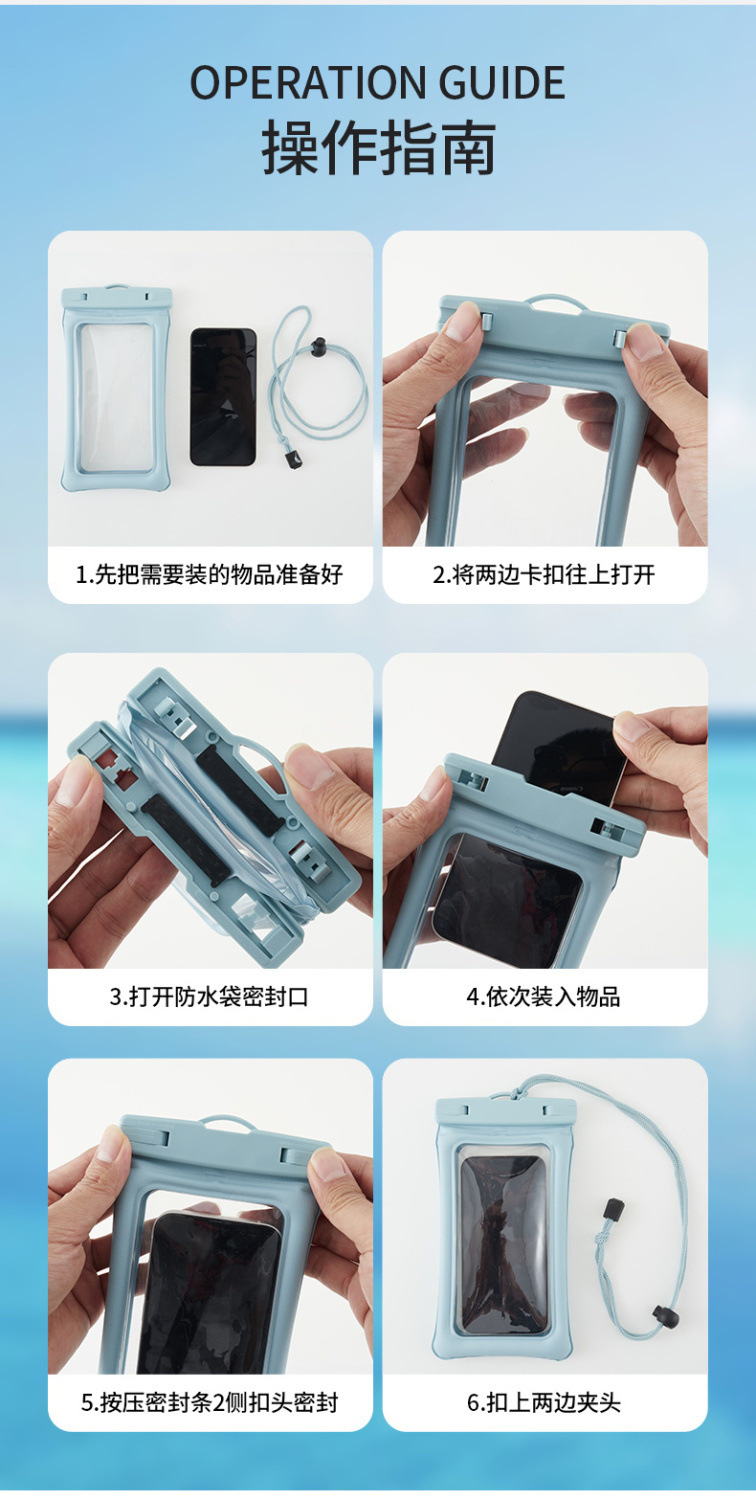 OPERATION GUIDE
操作指南

1.先把需要装的物品准备好

2.将两边卡扣往上打开

3.打开防水袋密封口

4.依次装入物品

5.按压密封条2侧扣头密封

6.扣上两边夹头