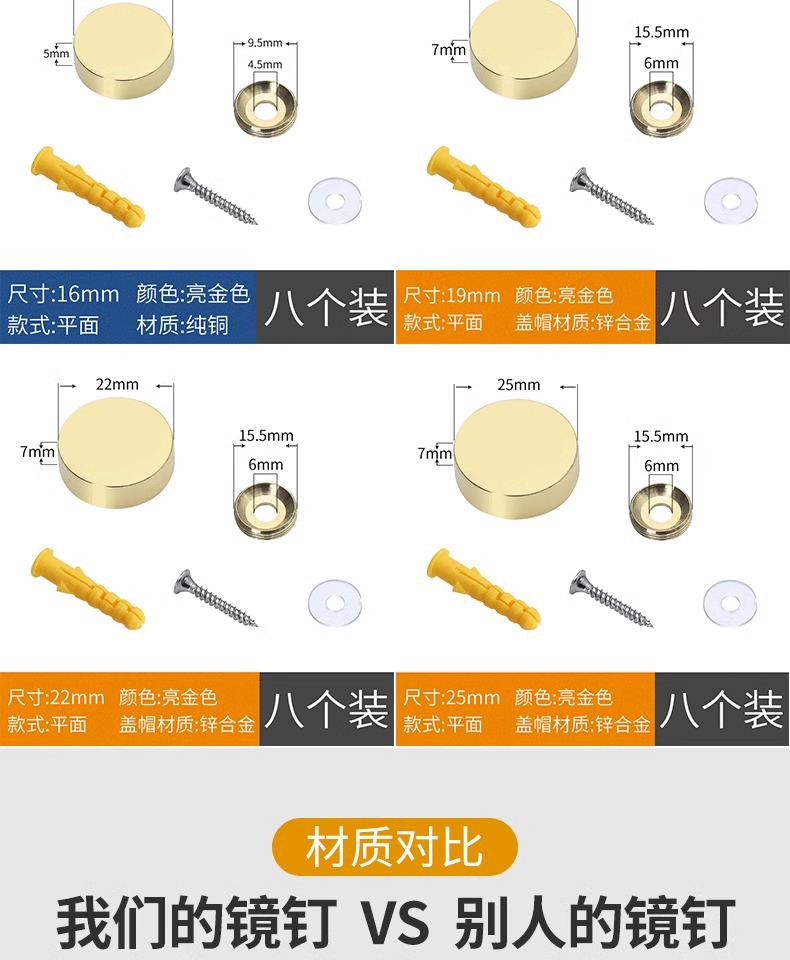 5mm

9.5mm

4.5mm

7mm

15.5mm

6mm

尺寸:16mm 颜色:亮金色
款式:平面 材质:纯铜

八个装

尺寸:19mm 颜色:亮金色
款式:平面 盖帽材质:锌合金

八个装

22mm

7mm

15.5mm

6mm

25mm

7mm

15.5mm

6mm

尺寸:22mm 颜色:亮金色
款式:平面 盖帽材质:锌合金

八个装

尺寸:25mm 颜色:亮金色
款式:平面 盖帽材质:锌合金

八个装

材质对比

我们的镜钉 VS 别人的镜钉