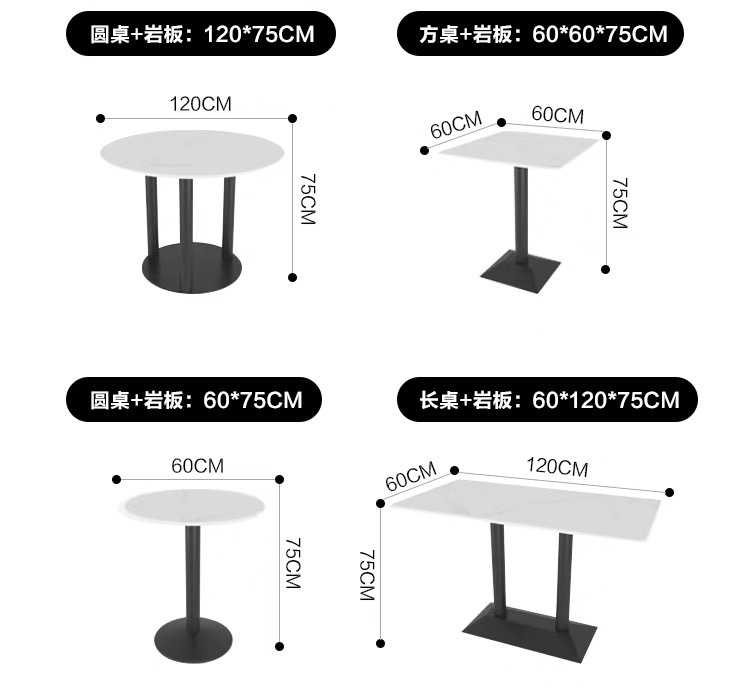 圆桌+岩板：120*75CM

120CM
75CM

方桌+岩板：60*60*75CM

60CM
60CM
75CM

圆桌+岩板：60*75CM

60CM
75CM

长桌+岩板：60*120*75CM

60CM
120CM
75CM