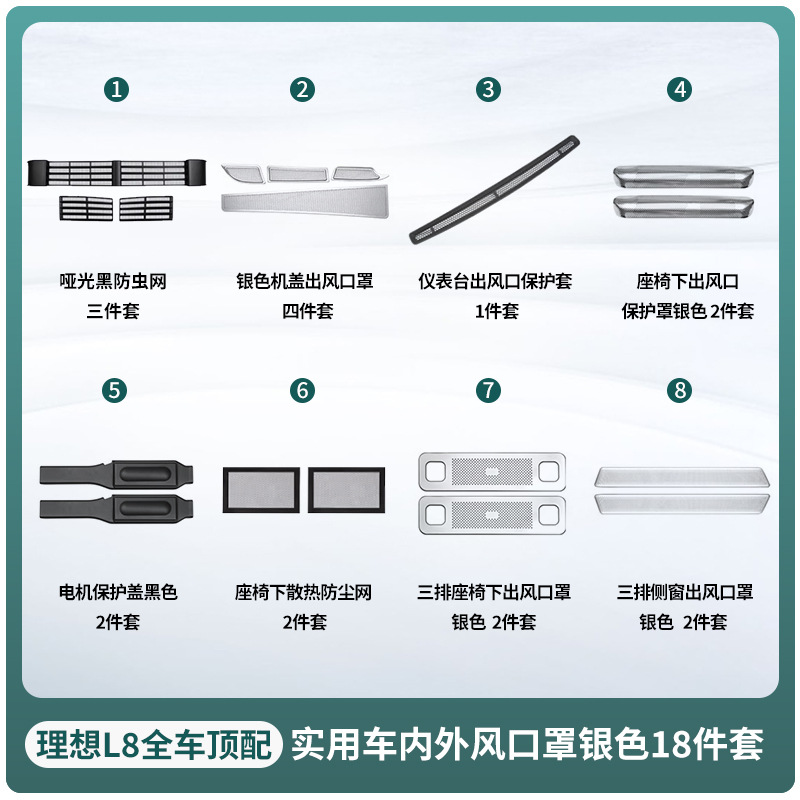 1
哑光黑防虫网
三件套

2
银色机盖出风口罩
四件套

3
仪表台出风口保护套
1件套

4
座椅下出风口
保护罩银色 2件套

5
电机保护盖黑色
2件套

6
座椅下散热防尘网
2件套

7
三排座椅下出风口罩
银色 2件套

8
三排侧窗出风口罩
银色 2件套

理想L8全车顶配 实用车内外风口罩银色18件套