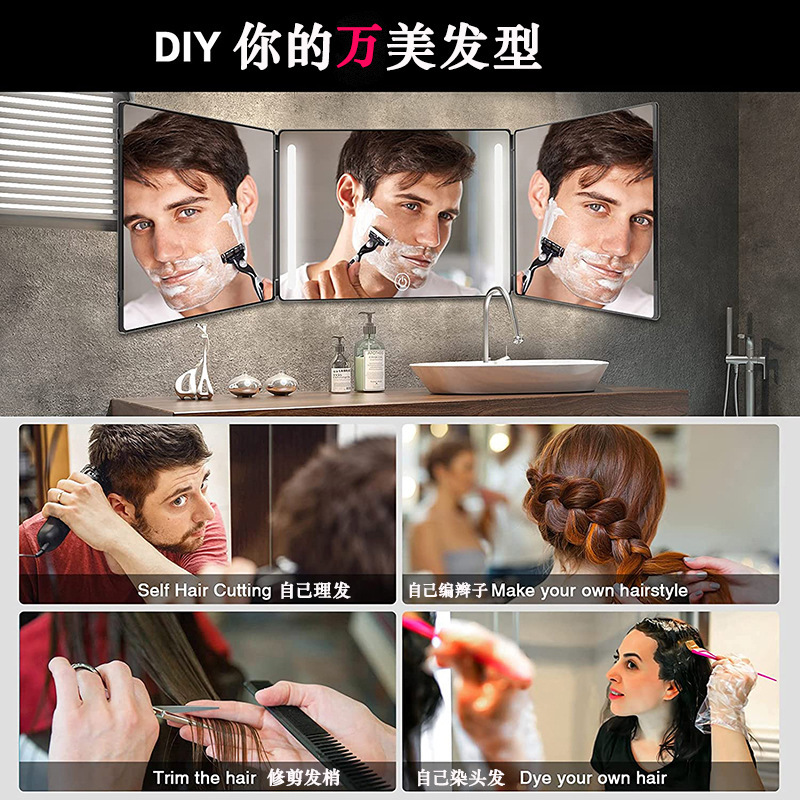 DIY 你的万美发型

Self Hair Cutting 自己理发

自己编辫子 Make your own hairstyle

Trim the hair 修剪发梢

自己染头发 Dye your own hair