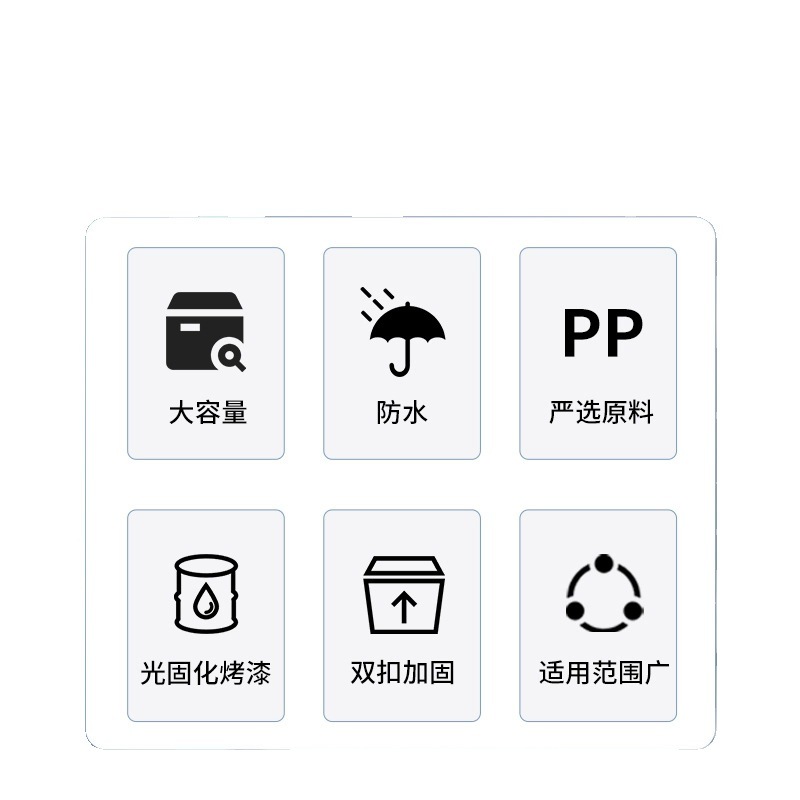 大容量

防水

PP

严选原料

光固化烤漆

双扣加固

适用范围广