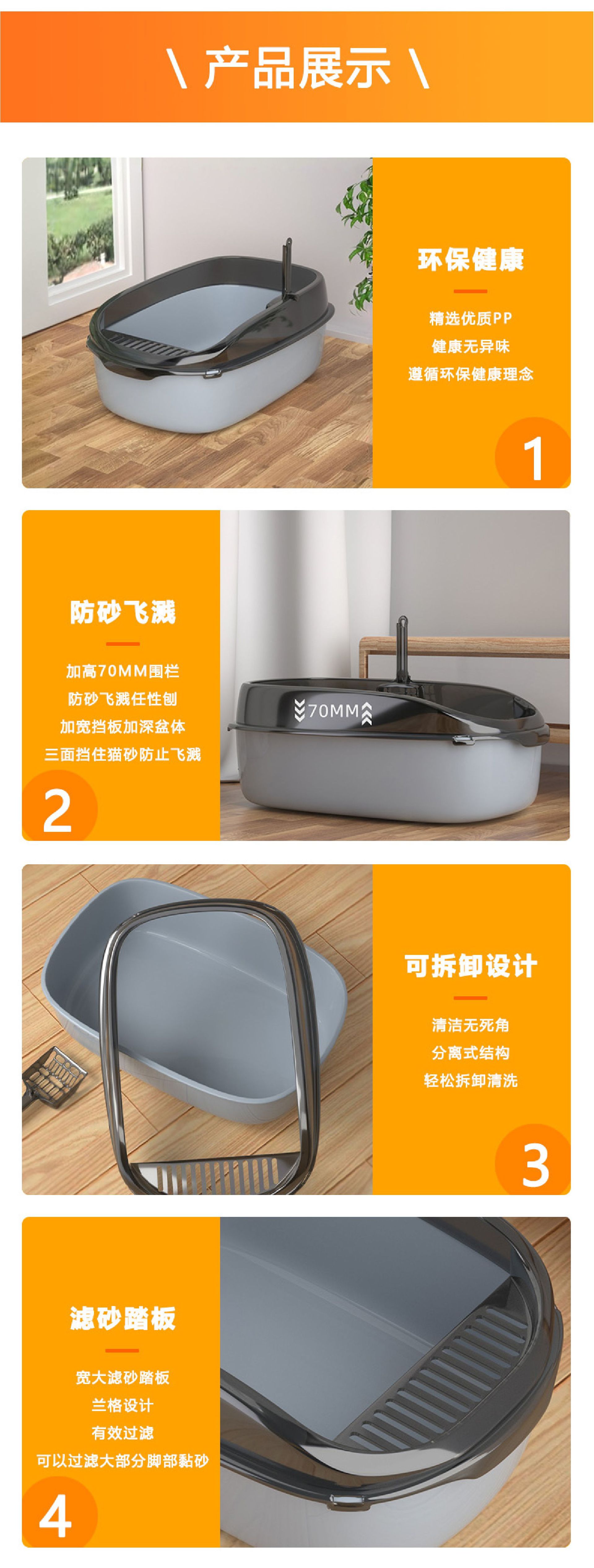 \ 产品展示 \

环保健康

精选优质PP
健康无异味
遵循环保健康理念

1

防砂飞溅

加高70MM围栏
防砂飞溅任性刨
加宽挡板加深盆体
三面挡住猫砂防止飞溅

2

70MM

可拆卸设计

清洁无死角
分离式结构
轻松拆卸清洗

3

滤砂踏板

宽大滤砂踏板
兰格设计
有效过滤
可以过滤大部分脚部黏砂

4