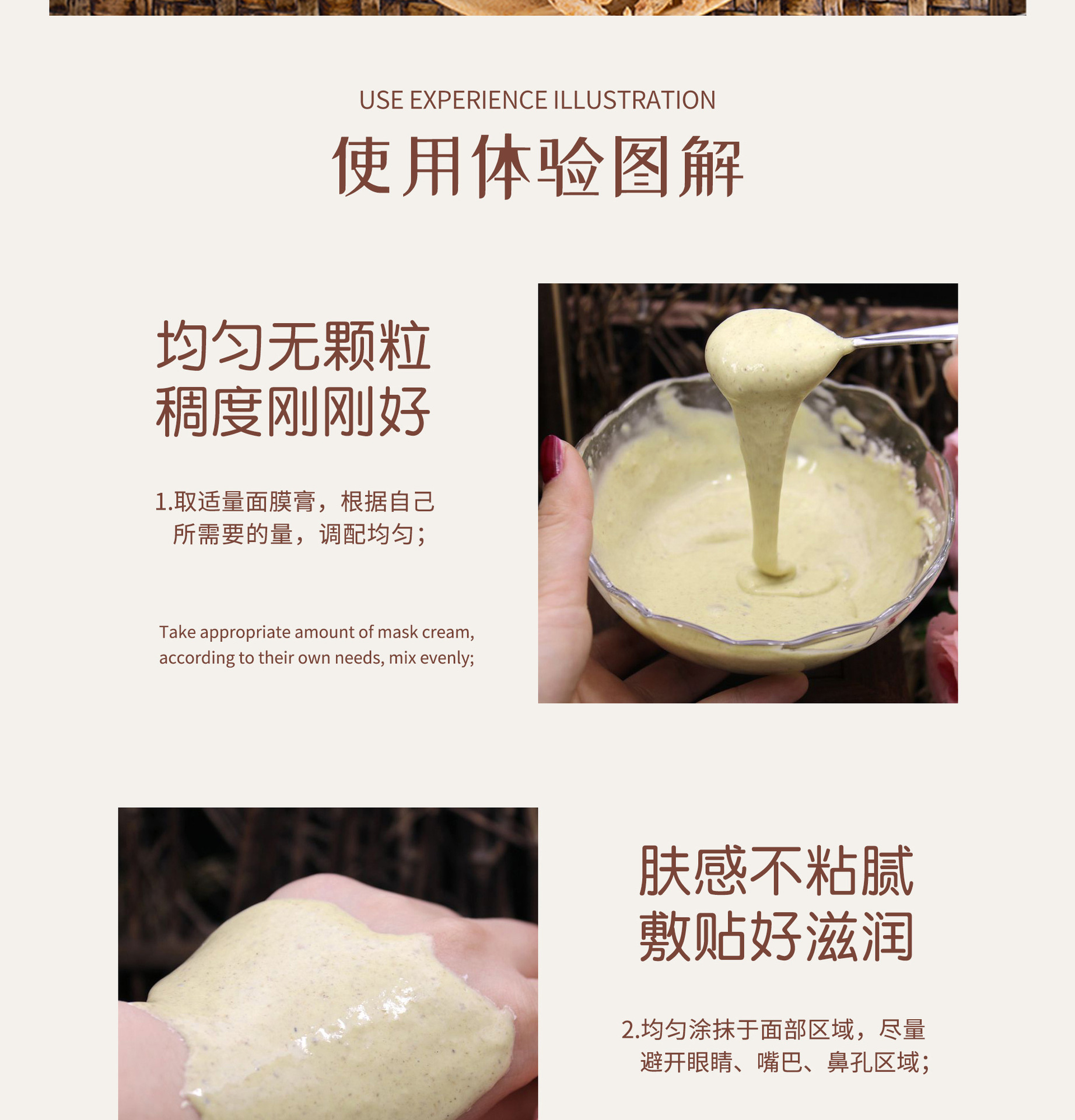 USE EXPERIENCE ILLUSTRATION

使用体验图解

均匀无颗粒
稠度刚刚好

1.取适量面膜膏，根据自己所需要的量，调配均匀；

Take appropriate amount of mask cream, according to their own needs, mix evenly;

肤感不粘腻
敷贴好滋润

2.均匀涂抹于面部区域，尽量避开眼睛、嘴巴、鼻孔区域；